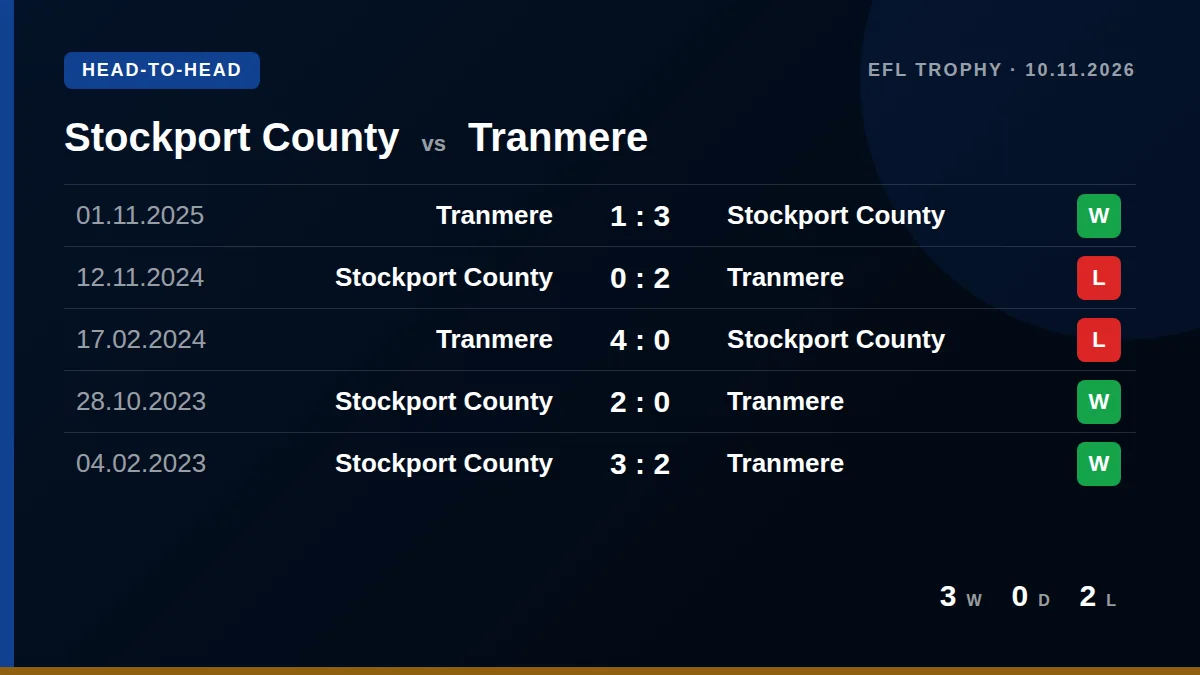 HEAD-TO-HEAD

EFL TROPHY · 10.11.2026

Stockport County vs Tranmere

| 01.11.2025 | Tranmere | 1 : 3 | Stockport County | W |
|---|---|---|---|---|
| 12.11.2024 | Stockport County | 0 : 2 | Tranmere | L |
| 17.02.2024 | Tranmere | 4 : 0 | Stockport County | L |
| 28.10.2023 | Stockport County | 2 : 0 | Tranmere | W |
| 04.02.2023 | Stockport County | 3 : 2 | Tranmere | W |

3 W 0 D 2 L