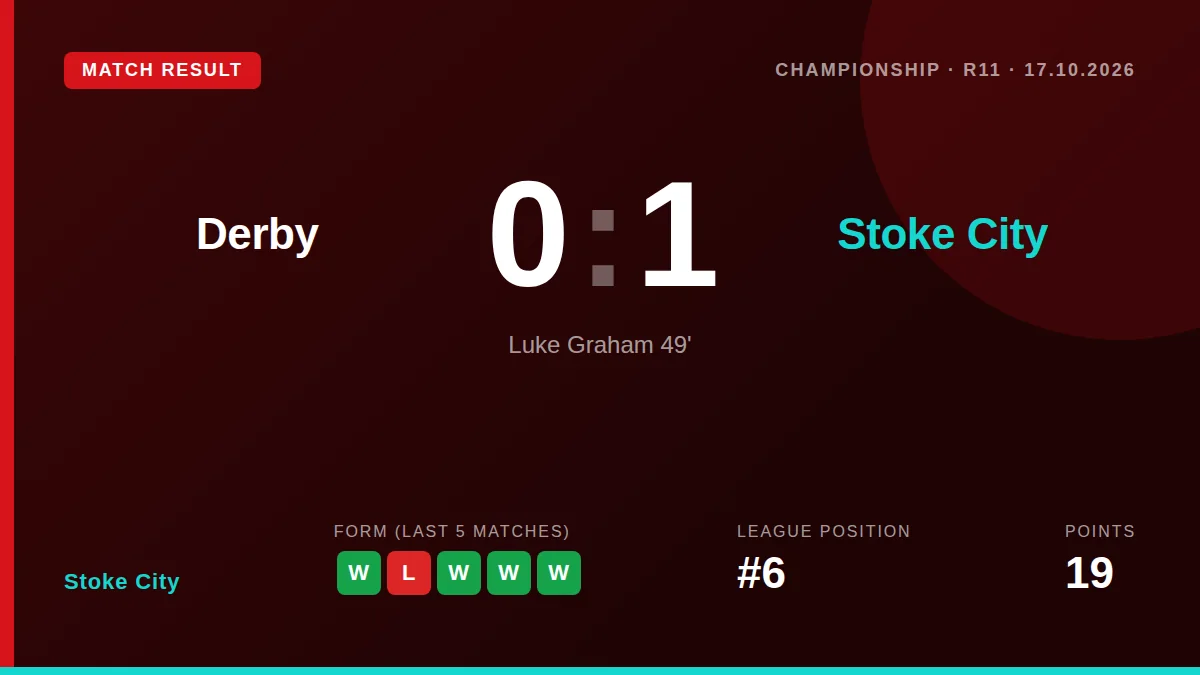 MATCH RESULT

CHAMPIONSHIP · R11 · 17.10.2026

Derby

0 : 1

Stoke City

Luke Graham 49'

Stoke City

FORM (LAST 5 MATCHES)

W L W W W

LEAGUE POSITION

#6

POINTS

19