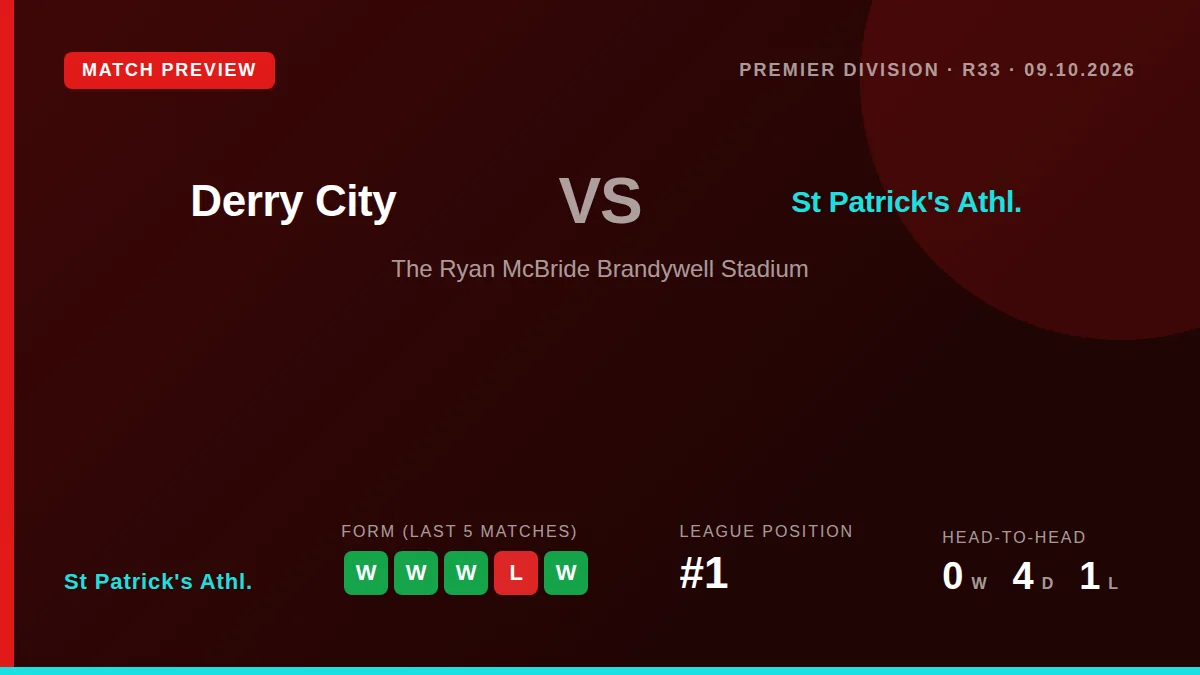 MATCH PREVIEW

PREMIER DIVISION · R33 · 09.10.2026

Derry City

VS

St Patrick's Athl.

The Ryan McBride Brandywell Stadium

St Patrick's Athl.

FORM (LAST 5 MATCHES)

W W W L W

LEAGUE POSITION

#1

HEAD-TO-HEAD

0 W 4 D 1 L