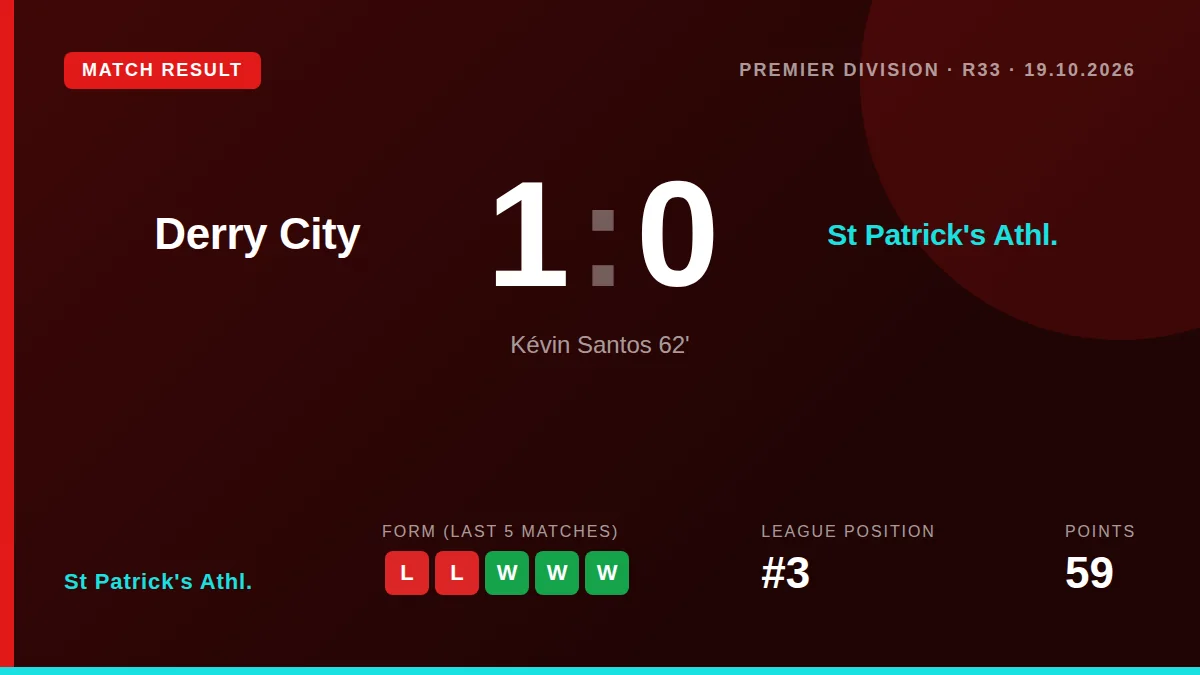 MATCH RESULT

PREMIER DIVISION · R33 · 19.10.2026

Derry City

1 : 0

St Patrick's Athl.

Kévin Santos 62'

St Patrick's Athl.

FORM (LAST 5 MATCHES)

L L W W W

LEAGUE POSITION

#3

POINTS

59