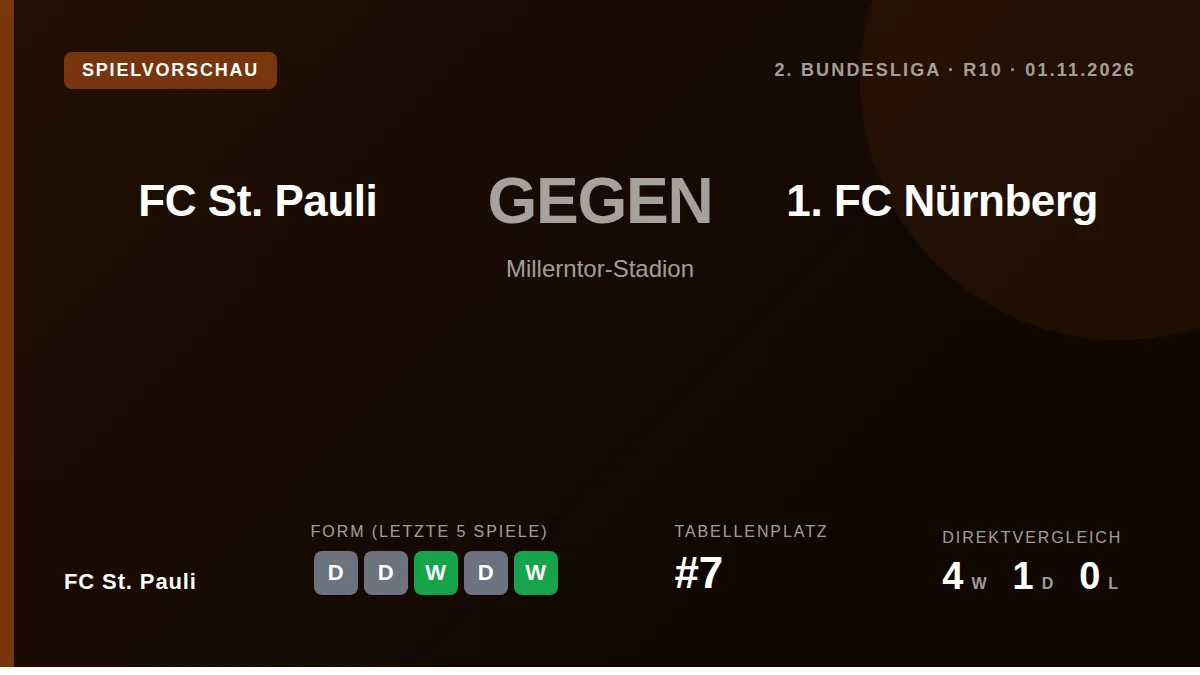 SPIELVORSCHAU

2. BUNDESLIGA · R10 · 01.11.2026

FC St. Pauli

GEGEN

1. FC Nürnberg

Millerntor-Stadion

FC St. Pauli

FORM (LETZTE 5 SPIELE)

D D W D W

TABELLENPLATZ

#7

DIREKTVERGLEICH

4 W 1 D 0 L