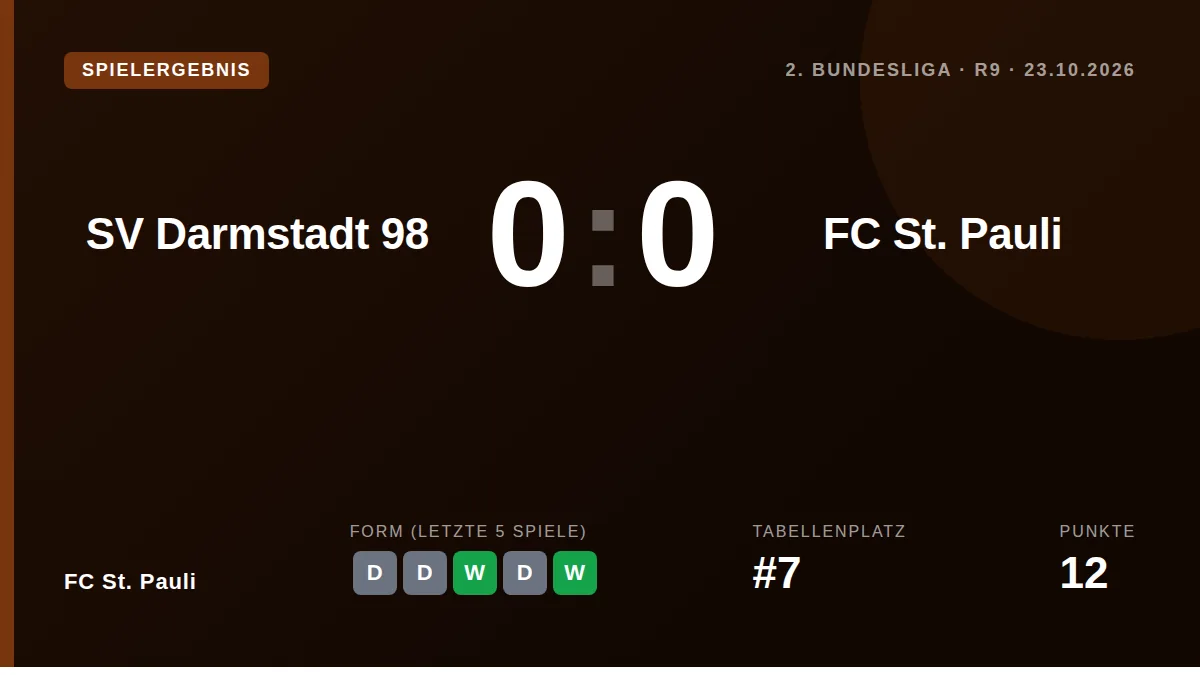 SPIELERGEBNIS

2. BUNDESLIGA · R9 · 23.10.2026

SV Darmstadt 98

0 : 0

FC St. Pauli

FC St. Pauli

FORM (LETZTE 5 SPIELE)

D D W D W

TABELLENPLATZ

#7

PUNKTE

12