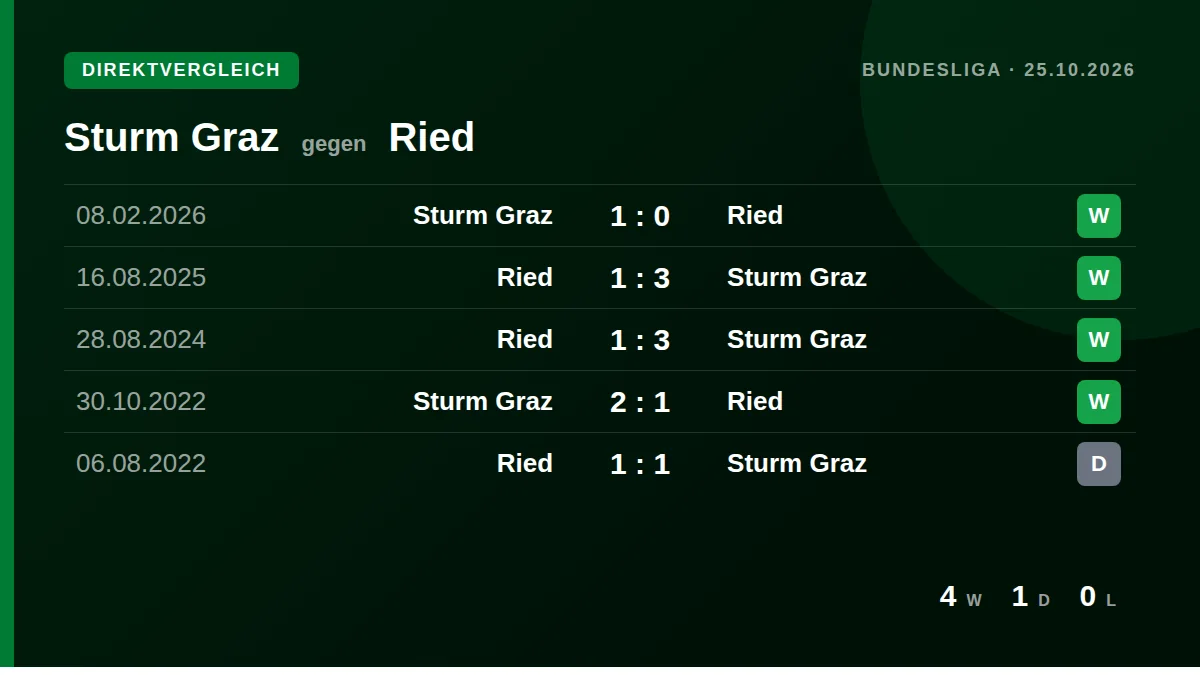 DIREKTVERGLEICH

BUNDESLIGA · 25.10.2026

Sturm Graz gegen Ried

| 08.02.2026 | Sturm Graz | 1 : 0 | Ried | W |
|---|---|---|---|---|
| 16.08.2025 | Ried | 1 : 3 | Sturm Graz | W |
| 28.08.2024 | Ried | 1 : 3 | Sturm Graz | W |
| 30.10.2022 | Sturm Graz | 2 : 1 | Ried | W |
| 06.08.2022 | Ried | 1 : 1 | Sturm Graz | D |

4 W 1 D 0 L