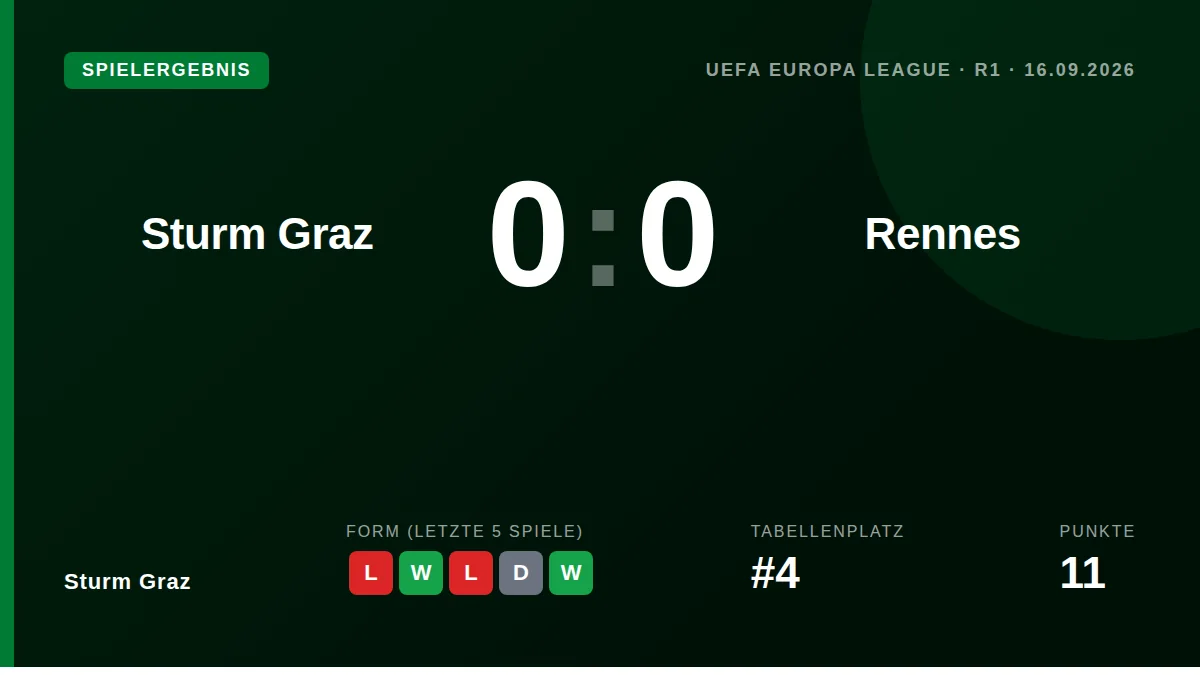 SPIELERGEBNIS

UEFA EUROPA LEAGUE · R1 · 16.09.2026

Sturm Graz

0 : 0

Rennes

Sturm Graz

FORM (LETZTE 5 SPIELE)

L W L D W

TABELLENPLATZ

#4

PUNKTE

11