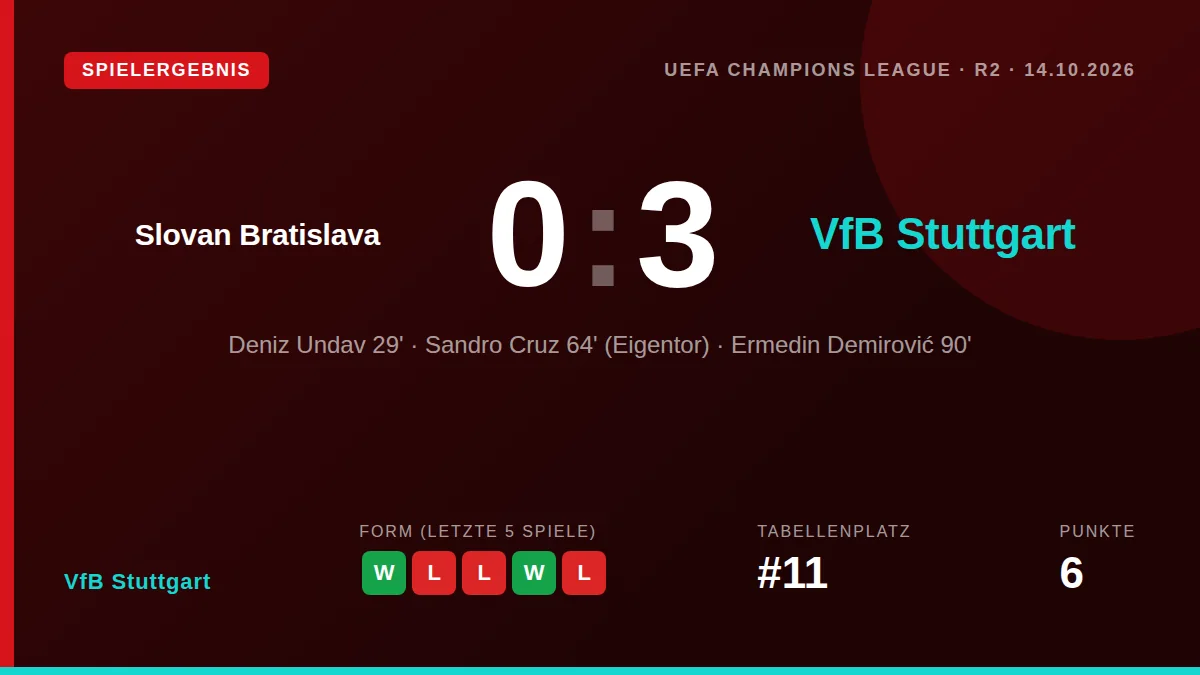 SPIELERGEBNIS

UEFA CHAMPIONS LEAGUE · R2 · 14.10.2026

Slovan Bratislava

0 : 3

VfB Stuttgart

Deniz Undav 29' · Sandro Cruz 64' (Eigentor) · Ermedin Demirović 90'

VfB Stuttgart

FORM (LETZTE 5 SPIELE)

W L L W L

TABELLENPLATZ

#11

PUNKTE

6