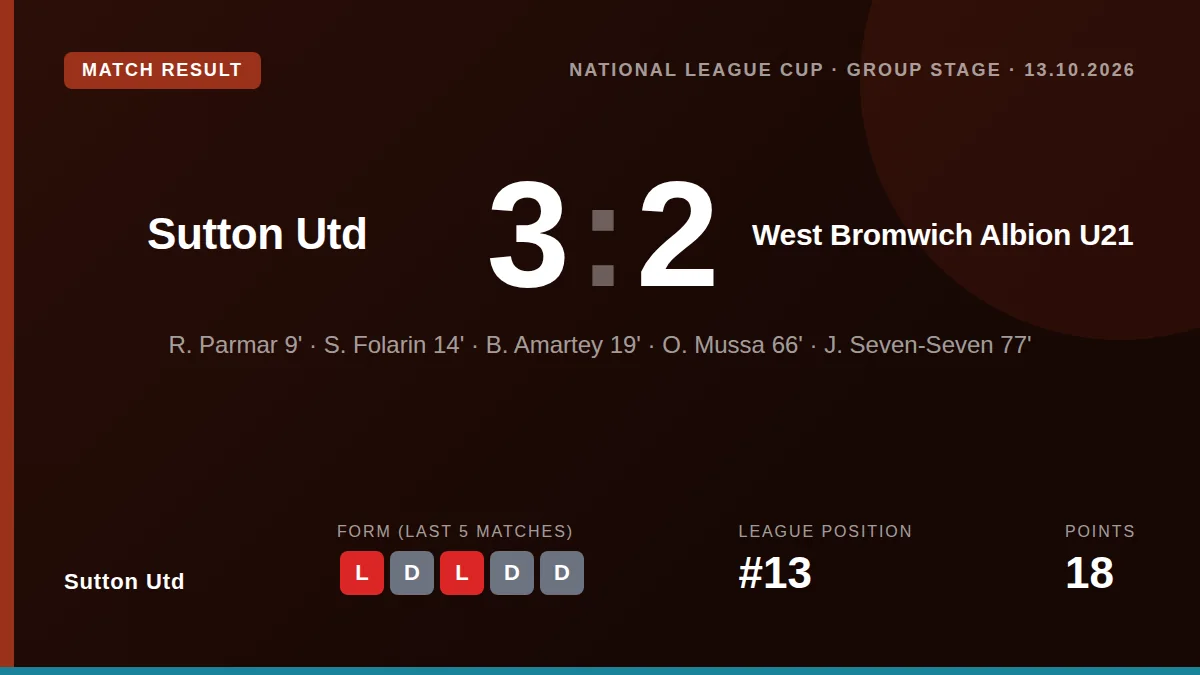 MATCH RESULT

NATIONAL LEAGUE CUP · GROUP STAGE · 13.10.2026

Sutton Utd

3 : 2

West Bromwich Albion U21

R. Parmar 9' · S. Folarin 14' · B. Amartey 19' · O. Mussa 66' · J. Seven-Seven 77'

Sutton Utd

FORM (LAST 5 MATCHES)

L D L D D

LEAGUE POSITION

#13

POINTS

18