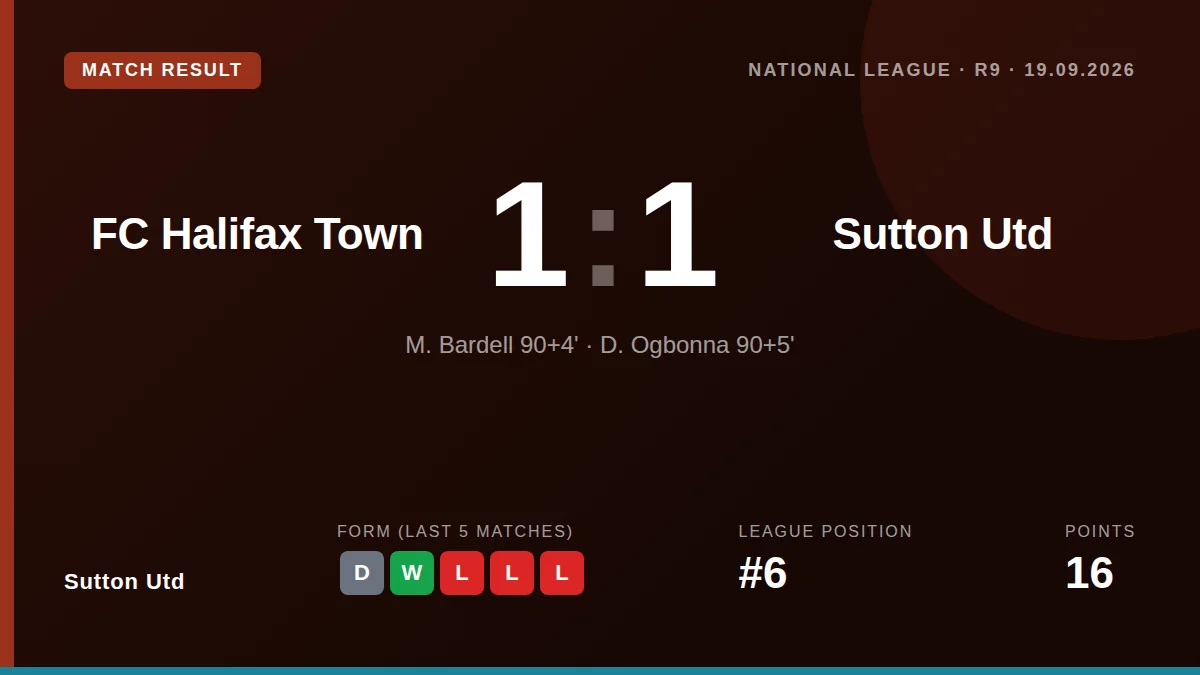 MATCH RESULT

NATIONAL LEAGUE · R9 · 19.09.2026

FC Halifax Town

1 : 1

Sutton Utd

M. Bardell 90+4' · D. Ogbonna 90+5'

Sutton Utd

FORM (LAST 5 MATCHES)

D W L L L

LEAGUE POSITION

#6

POINTS

16