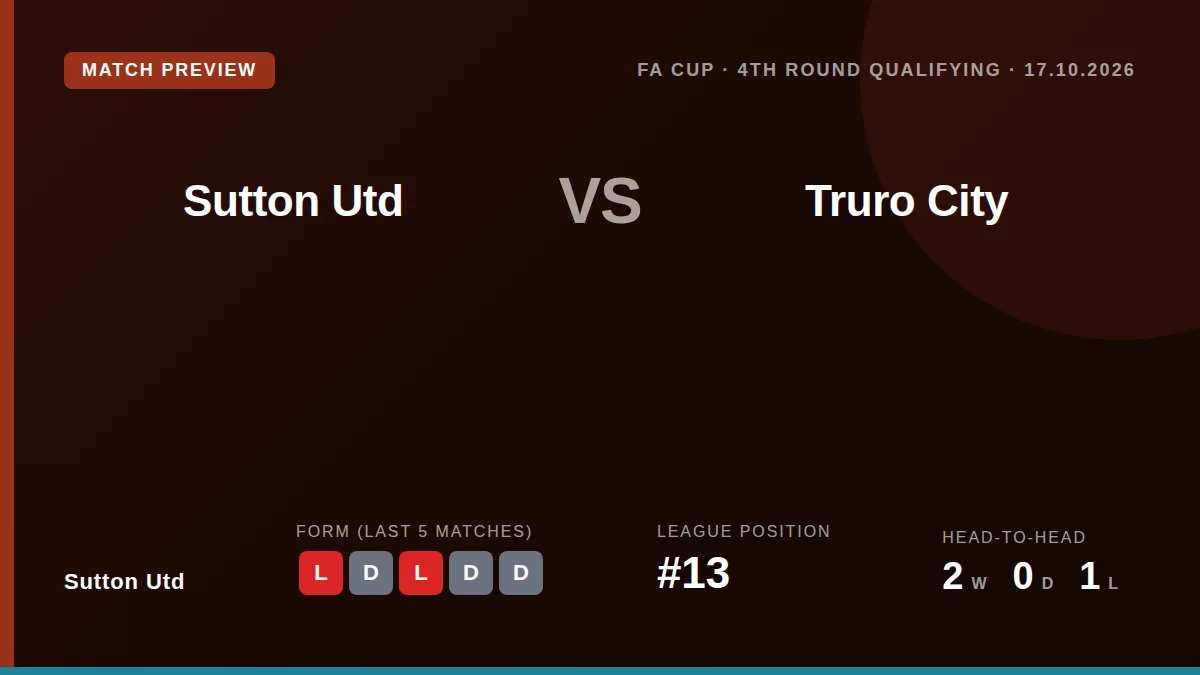 MATCH PREVIEW

FA CUP · 4TH ROUND QUALIFYING · 17.10.2026

Sutton Utd

VS

Truro City

Sutton Utd

FORM (LAST 5 MATCHES)

L D L D D

LEAGUE POSITION

#13

HEAD-TO-HEAD

2 W 0 D 1 L