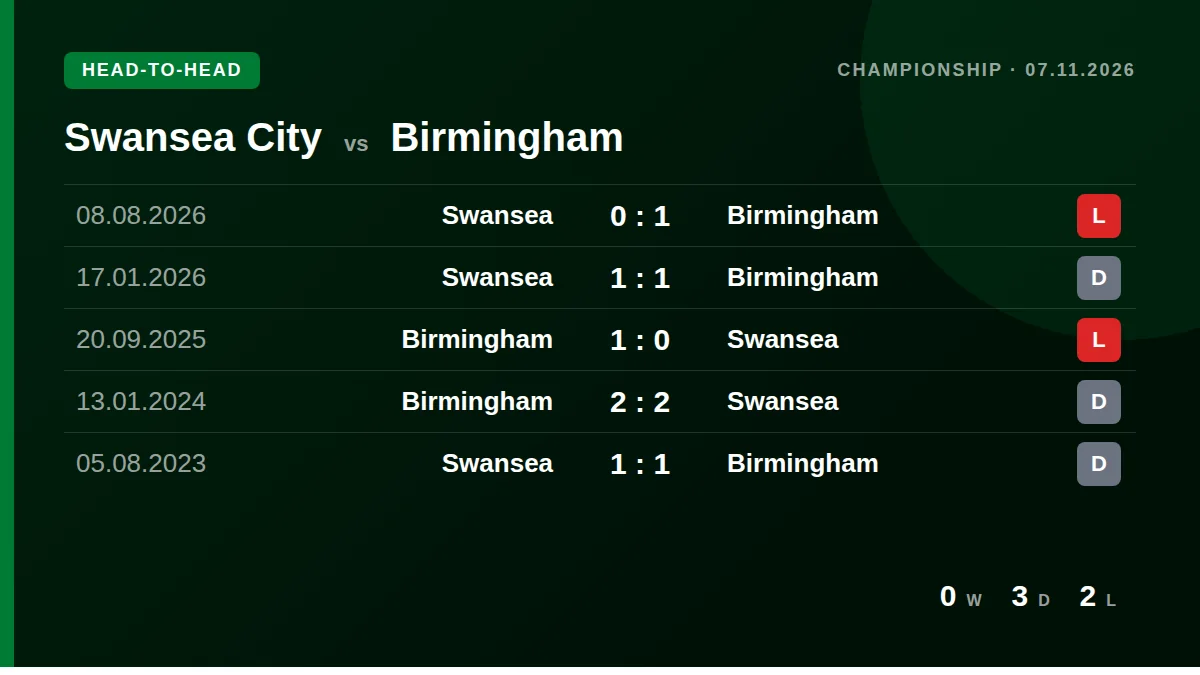 HEAD-TO-HEAD

CHAMPIONSHIP · 07.11.2026

Swansea City vs Birmingham

| 08.08.2026 | Swansea | 0 : 1 | Birmingham | L |
|---|---|---|---|---|
| 17.01.2026 | Swansea | 1 : 1 | Birmingham | D |
| 20.09.2025 | Birmingham | 1 : 0 | Swansea | L |
| 13.01.2024 | Birmingham | 2 : 2 | Swansea | D |
| 05.08.2023 | Swansea | 1 : 1 | Birmingham | D |

0 W 3 D 2 L