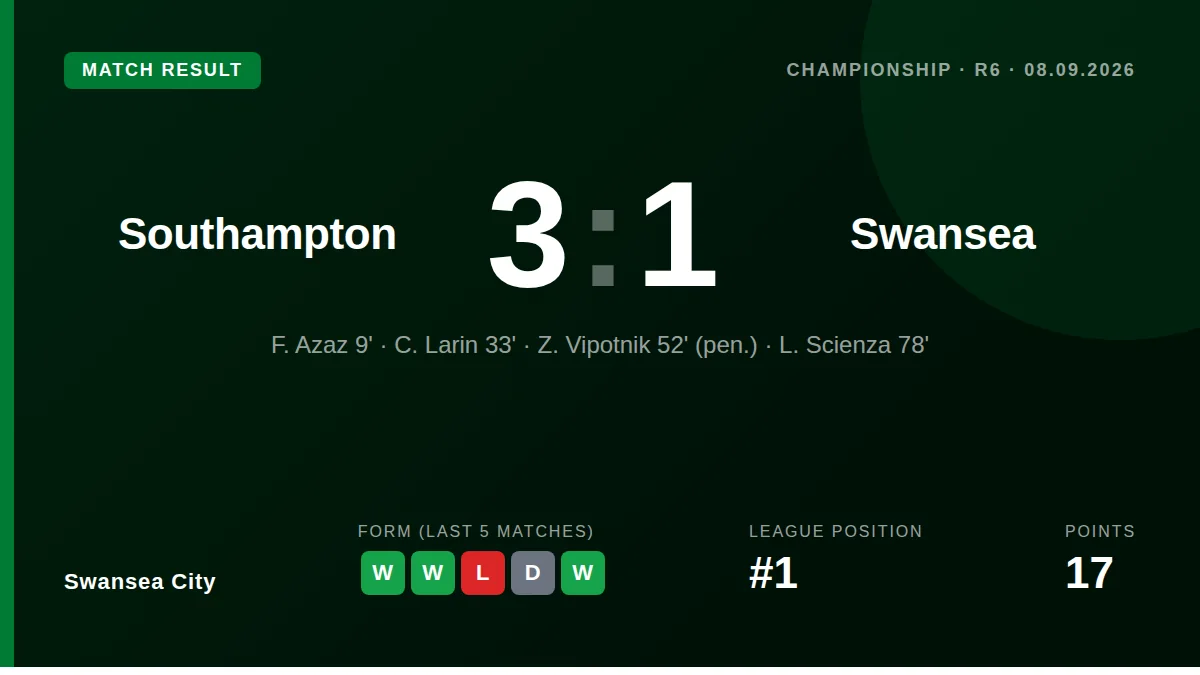 MATCH RESULT

CHAMPIONSHIP · R6 · 08.09.2026

Southampton

3 : 1

Swansea

F. Azaz 9' · C. Larin 33' · Z. Vipotnik 52' (pen.) · L. Scienza 78'

Swansea City

FORM (LAST 5 MATCHES)

W W L D W

LEAGUE POSITION

#1

POINTS

17