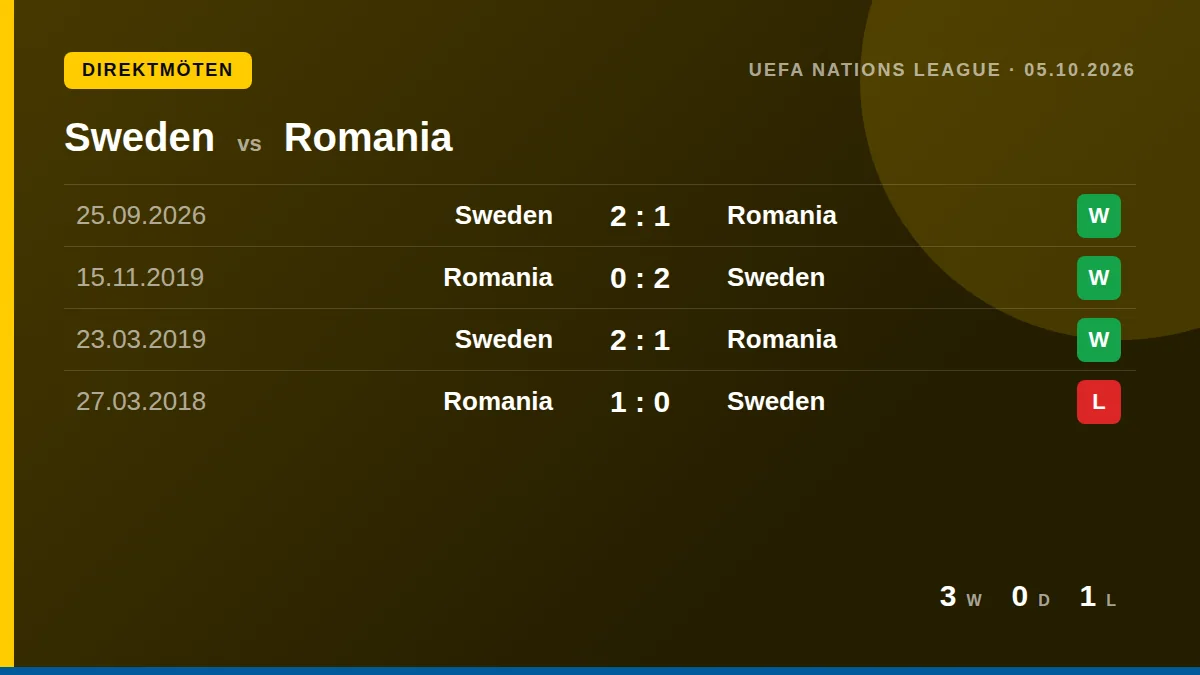 DIREKTMÖTEN

UEFA NATIONS LEAGUE · 05.10.2026

Sweden vs Romania

| 25.09.2026 | Sweden | 2 : 1 | Romania | W |
|---|---|---|---|---|
| 15.11.2019 | Romania | 0 : 2 | Sweden | W |
| 23.03.2019 | Sweden | 2 : 1 | Romania | W |
| 27.03.2018 | Romania | 1 : 0 | Sweden | L |

3 W 0 D 1 L