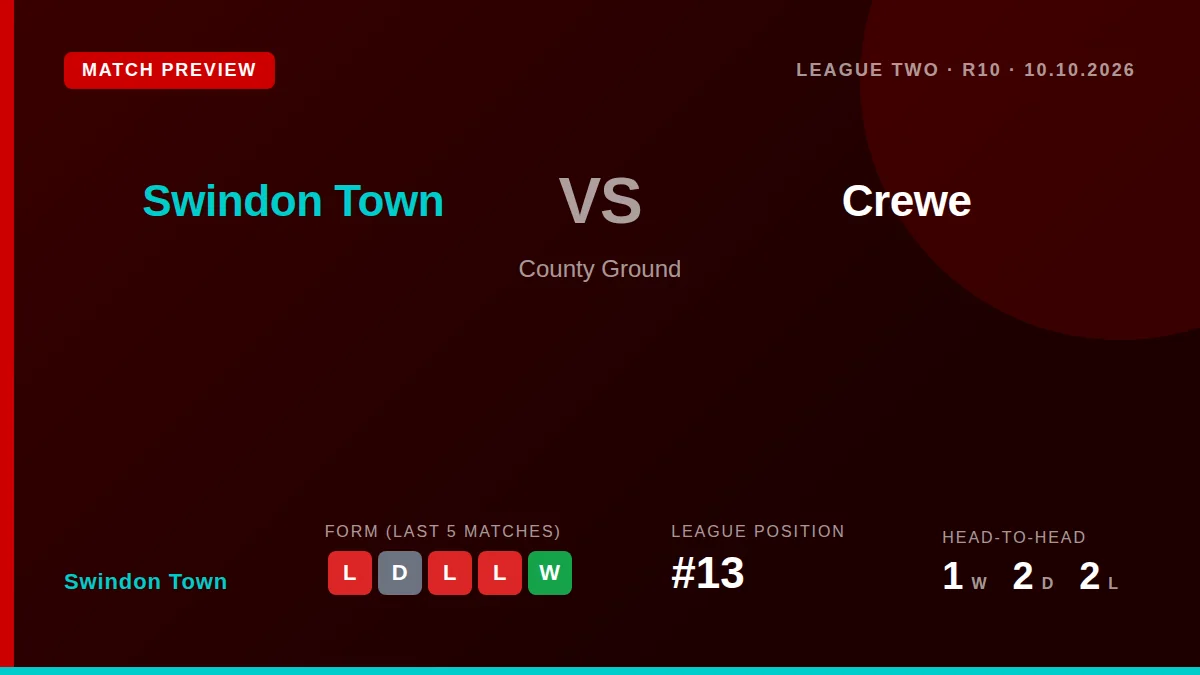 MATCH PREVIEW

LEAGUE TWO · R10 · 10.10.2026

Swindon Town

VS

Crewe

County Ground

Swindon Town

FORM (LAST 5 MATCHES)

L D L L W

LEAGUE POSITION

#13

HEAD-TO-HEAD

1 W 2 D 2 L