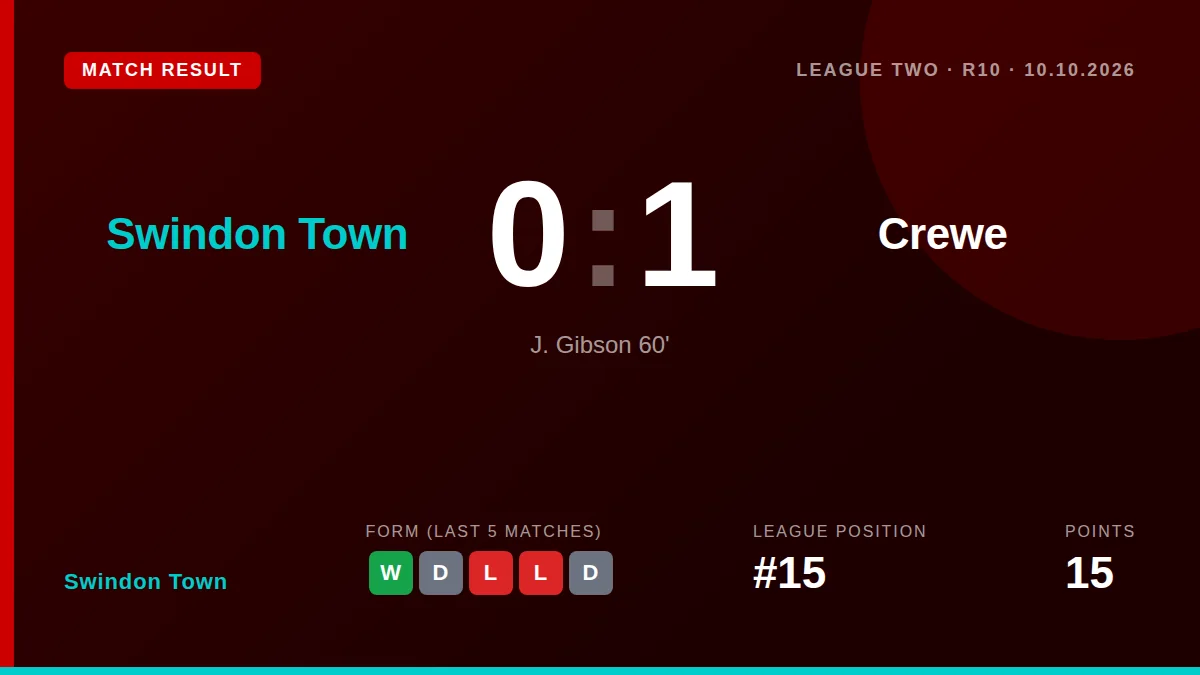 MATCH RESULT

LEAGUE TWO · R10 · 10.10.2026

Swindon Town

0 : 1

Crewe

J. Gibson 60'

Swindon Town

FORM (LAST 5 MATCHES)

W D L L D

LEAGUE POSITION

#15

POINTS

15