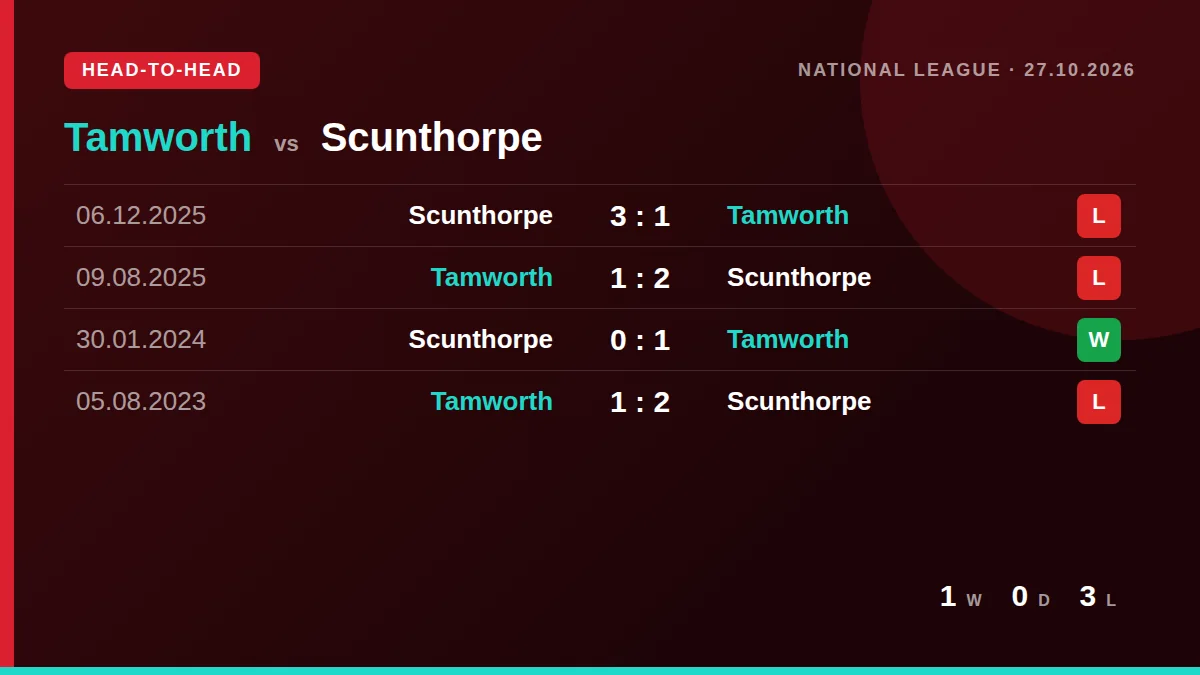 HEAD-TO-HEAD

NATIONAL LEAGUE · 27.10.2026

Tamworth vs Scunthorpe

| 06.12.2025 | Scunthorpe | 3 : 1 | Tamworth | L |
|---|---|---|---|---|
| 09.08.2025 | Tamworth | 1 : 2 | Scunthorpe | L |
| 30.01.2024 | Scunthorpe | 0 : 1 | Tamworth | W |
| 05.08.2023 | Tamworth | 1 : 2 | Scunthorpe | L |

1 W 0 D 3 L