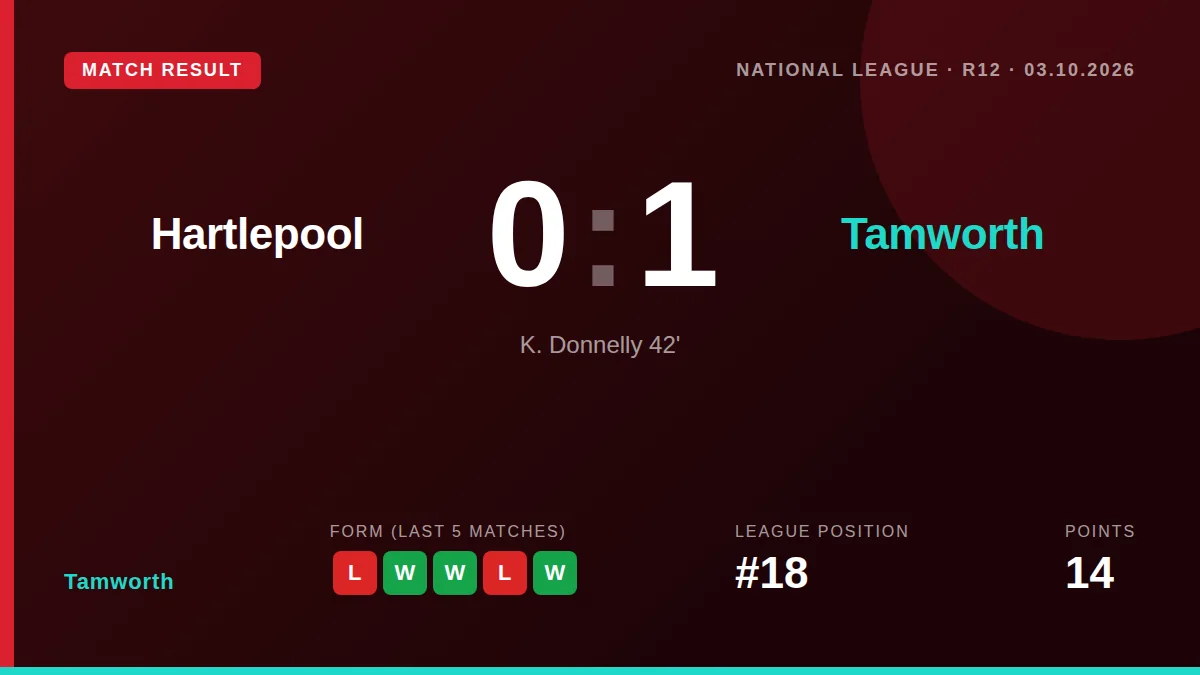 MATCH RESULT

NATIONAL LEAGUE · R12 · 03.10.2026

Hartlepool

0 : 1

Tamworth

K. Donnelly 42'

Tamworth

FORM (LAST 5 MATCHES)

L W W L W

LEAGUE POSITION

#18

POINTS

14