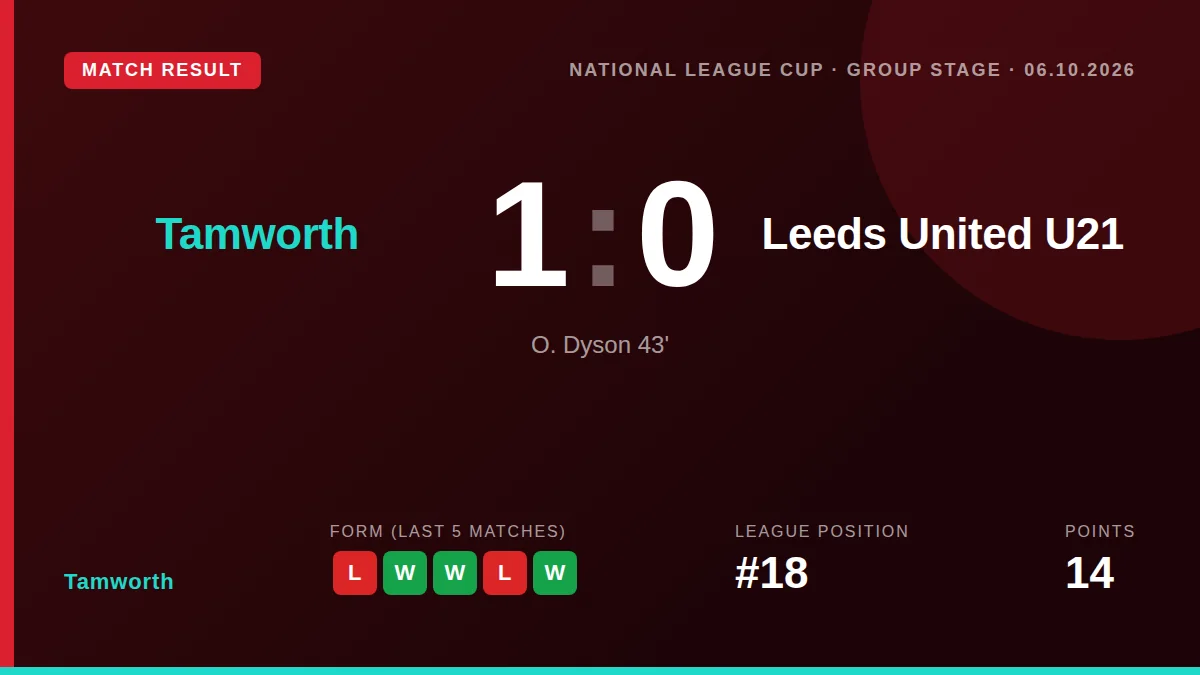 MATCH RESULT

NATIONAL LEAGUE CUP · GROUP STAGE · 06.10.2026

Tamworth

1 : 0

Leeds United U21

O. Dyson 43'

Tamworth

FORM (LAST 5 MATCHES)

L W W L W

LEAGUE POSITION

#18

POINTS

14