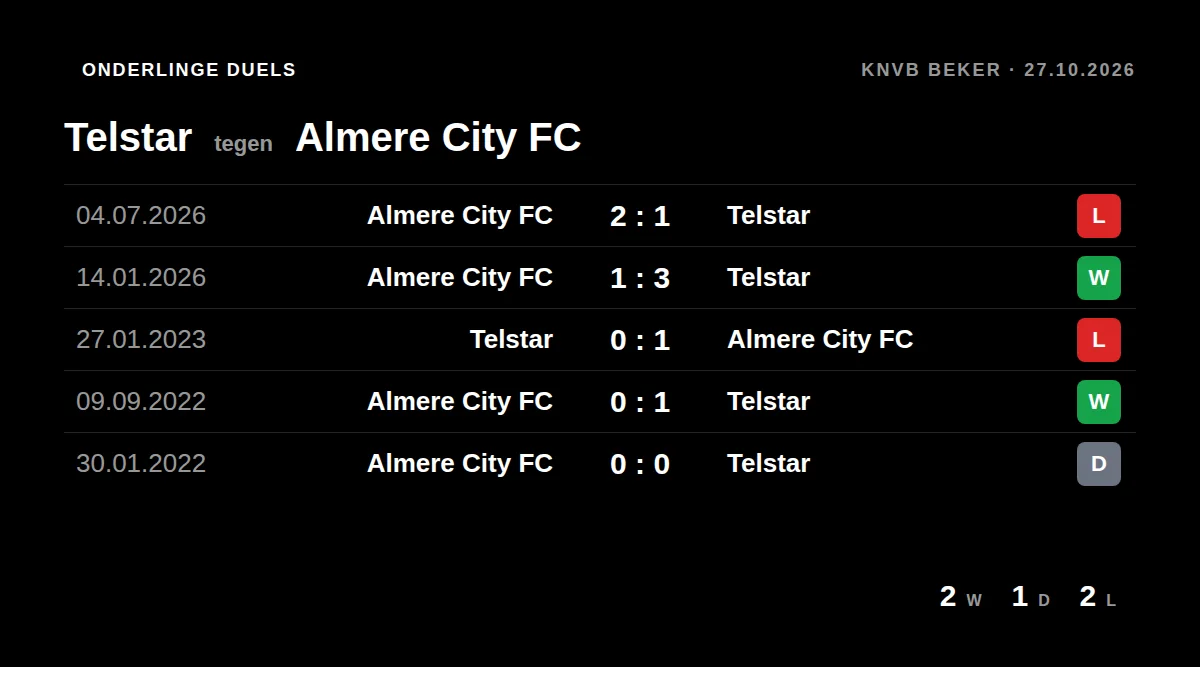 ONDERLINGE DUELS

KNVB BEKER · 27.10.2026

Telstar tegen Almere City FC

| 04.07.2026 | Almere City FC | 2 : 1 | Telstar | L |
|---|---|---|---|---|
| 14.01.2026 | Almere City FC | 1 : 3 | Telstar | W |
| 27.01.2023 | Telstar | 0 : 1 | Almere City FC | L |
| 09.09.2022 | Almere City FC | 0 : 1 | Telstar | W |
| 30.01.2022 | Almere City FC | 0 : 0 | Telstar | D |

2 W 1 D 2 L