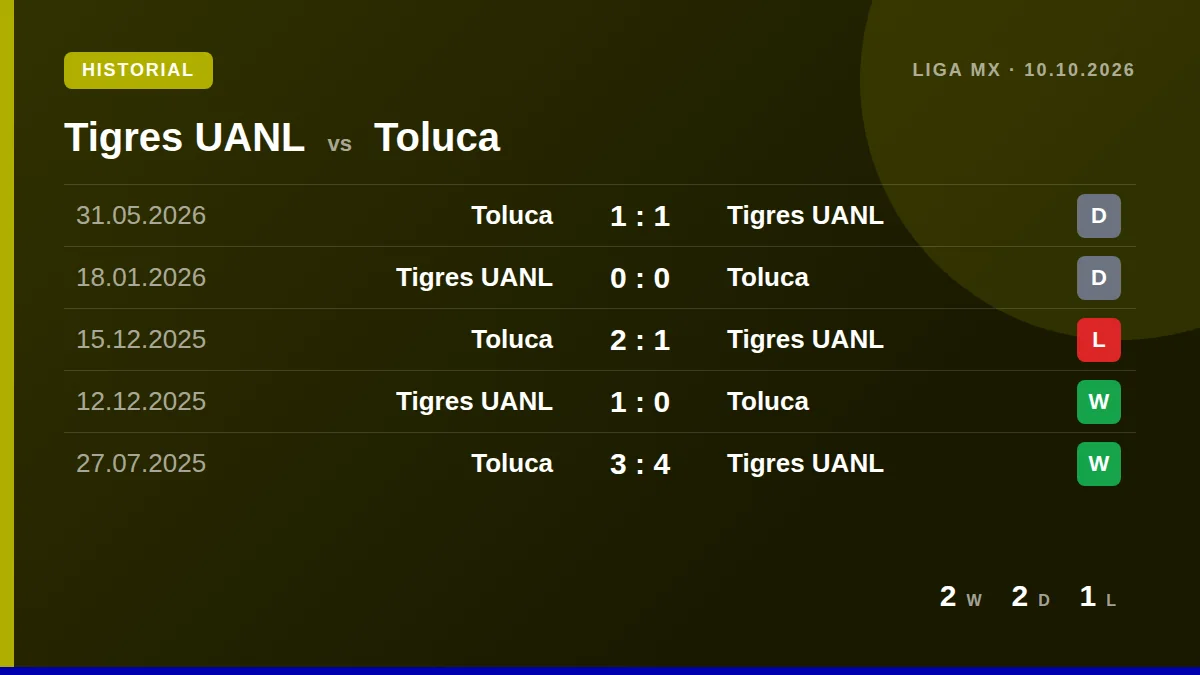 HISTORIAL

LIGA MX · 10.10.2026

Tigres UANL vs Toluca

| 31.05.2026 | Toluca | 1 : 1 | Tigres UANL | D |
|---|---|---|---|---|
| 18.01.2026 | Tigres UANL | 0 : 0 | Toluca | D |
| 15.12.2025 | Toluca | 2 : 1 | Tigres UANL | L |
| 12.12.2025 | Tigres UANL | 1 : 0 | Toluca | W |
| 27.07.2025 | Toluca | 3 : 4 | Tigres UANL | W |

2 W 2 D 1 L