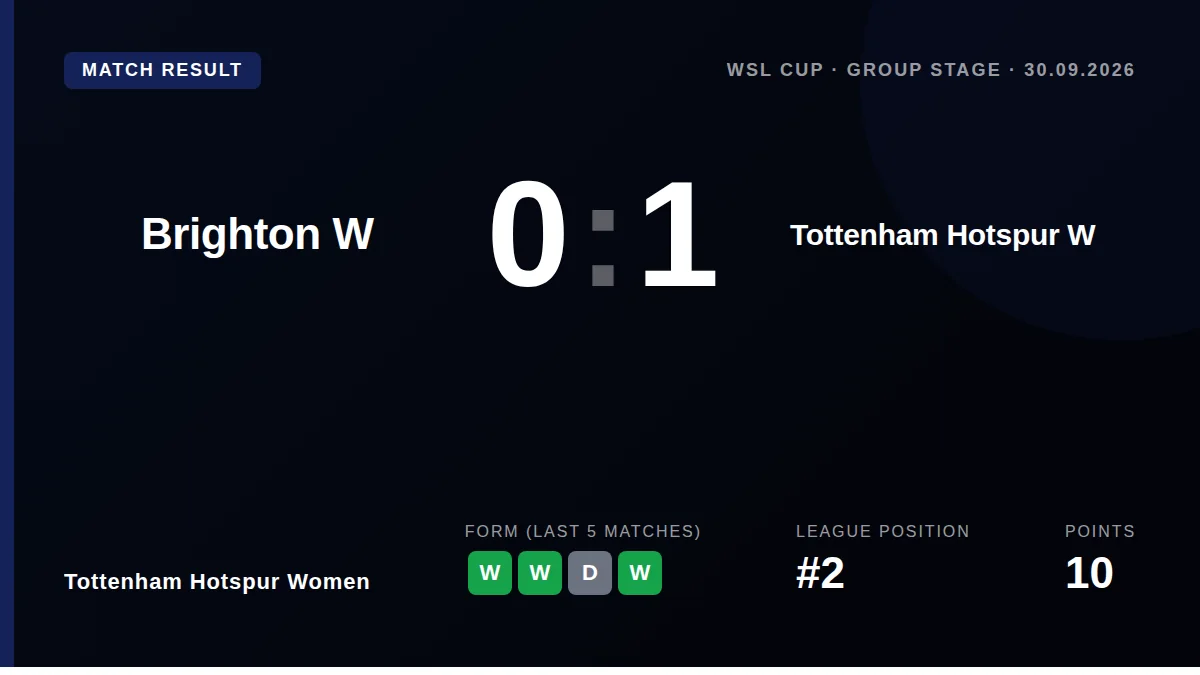 MATCH RESULT

WSL CUP · GROUP STAGE · 30.09.2026

Brighton W

0 : 1

Tottenham Hotspur W

Tottenham Hotspur Women

FORM (LAST 5 MATCHES)

W W D W

LEAGUE POSITION

#2

POINTS

10