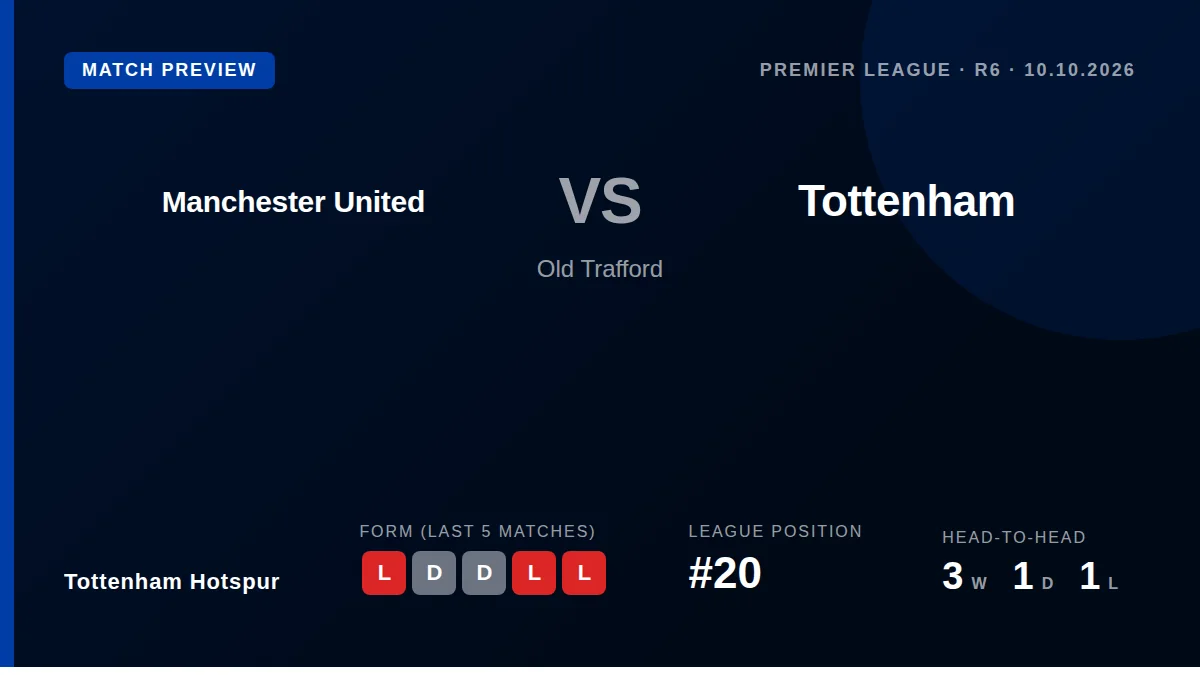 MATCH PREVIEW

PREMIER LEAGUE · R6 · 10.10.2026

Manchester United

VS

Tottenham

Old Trafford

Tottenham Hotspur

FORM (LAST 5 MATCHES)

L D D L L

LEAGUE POSITION

#20

HEAD-TO-HEAD

3 W 1 D 1 L