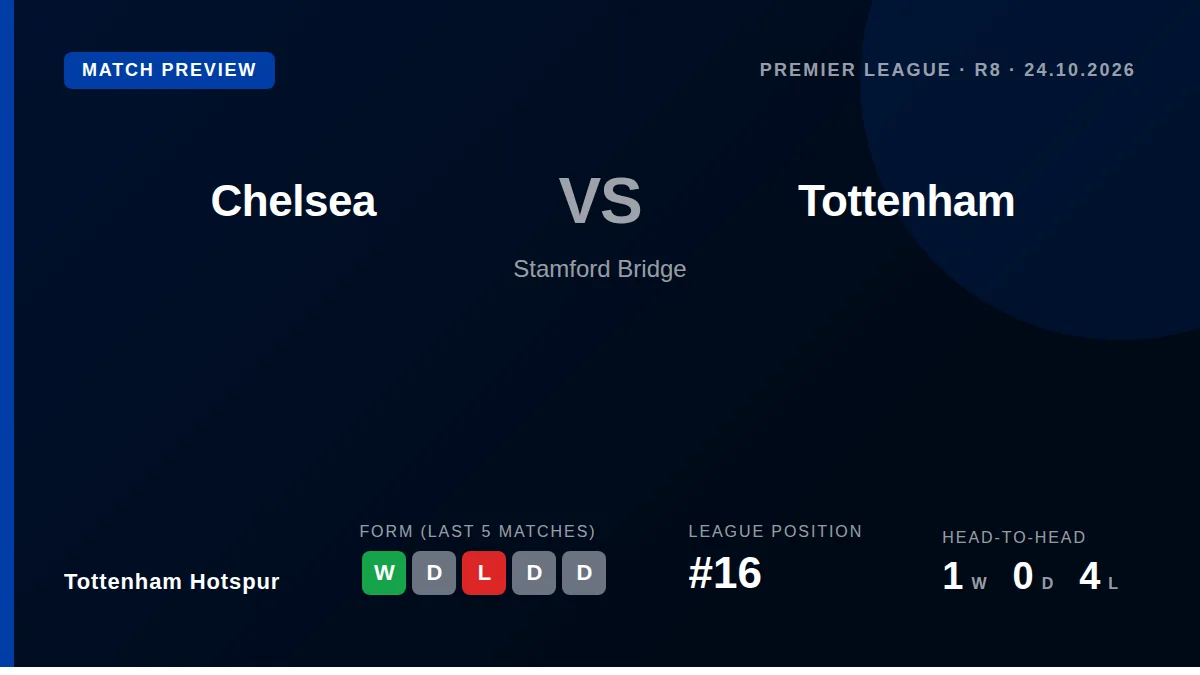 MATCH PREVIEW

PREMIER LEAGUE · R8 · 24.10.2026

Chelsea

VS

Tottenham

Stamford Bridge

Tottenham Hotspur

FORM (LAST 5 MATCHES)

W D L D D

LEAGUE POSITION

#16

HEAD-TO-HEAD

1 W 0 D 4 L