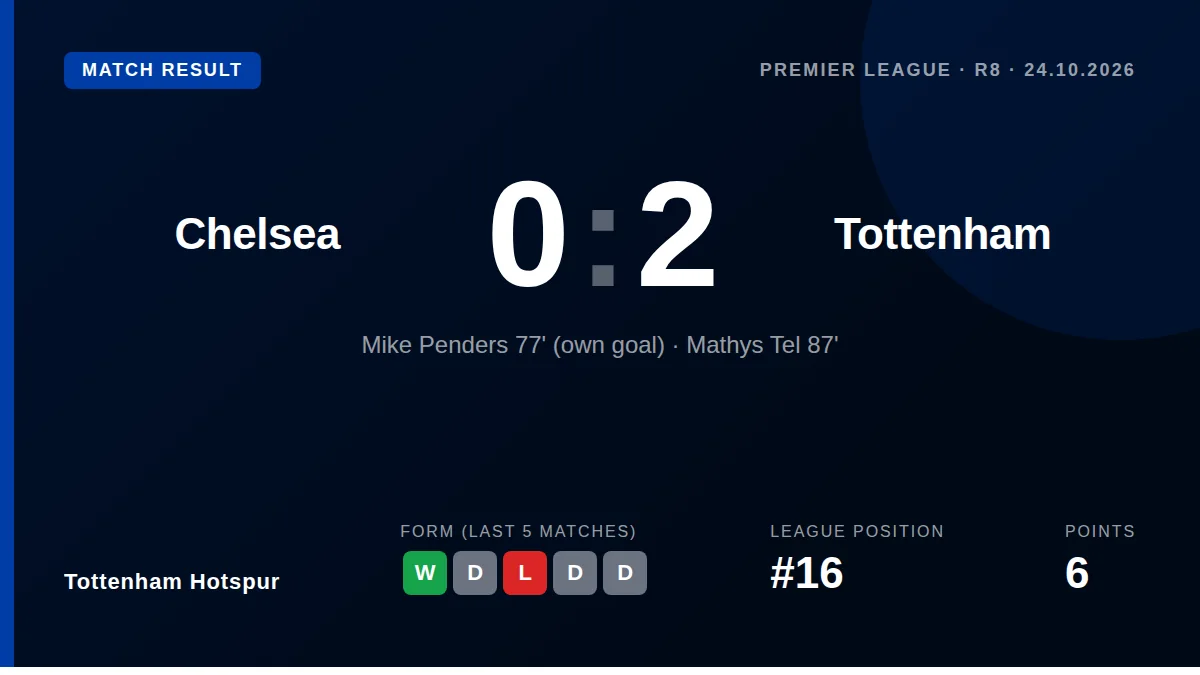 MATCH RESULT

PREMIER LEAGUE · R8 · 24.10.2026

Chelsea

0:2

Tottenham

Mike Penders 77' (own goal) · Mathys Tel 87'

Tottenham Hotspur

FORM (LAST 5 MATCHES)

W D L D D

LEAGUE POSITION

#16

POINTS

6