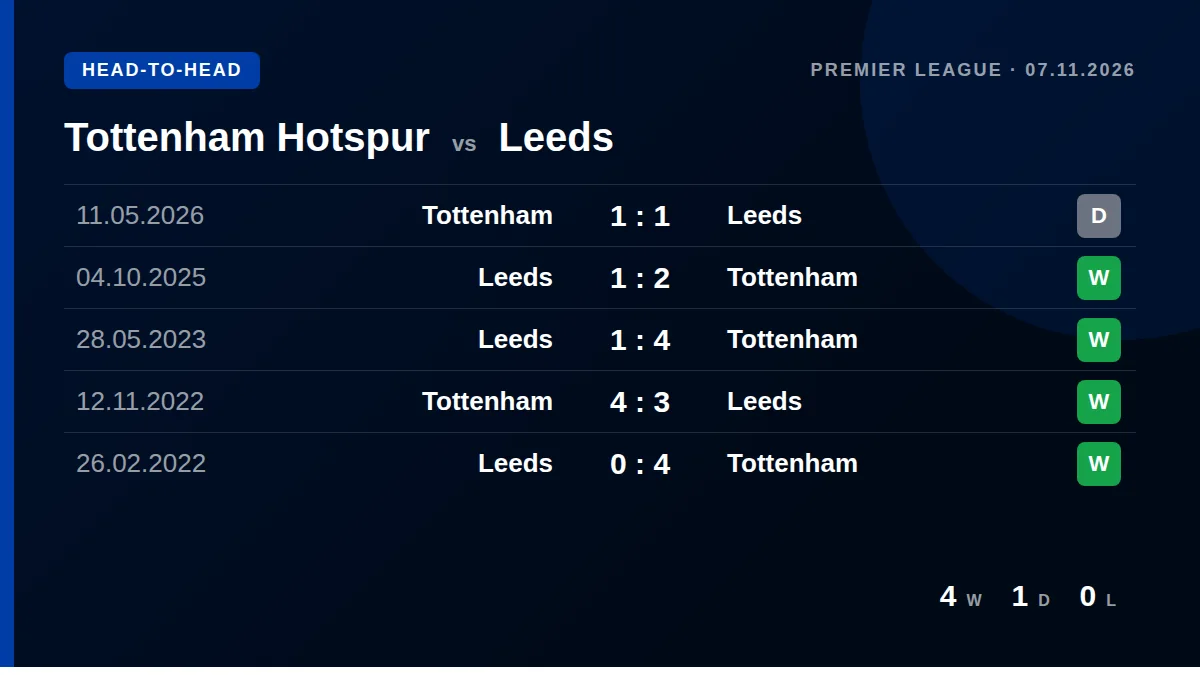 HEAD-TO-HEAD

PREMIER LEAGUE · 07.11.2026

Tottenham Hotspur vs Leeds

| 11.05.2026 | Tottenham | 1 : 1 | Leeds | D |
|---|---|---|---|---|
| 04.10.2025 | Leeds | 1 : 2 | Tottenham | W |
| 28.05.2023 | Leeds | 1 : 4 | Tottenham | W |
| 12.11.2022 | Tottenham | 4 : 3 | Leeds | W |
| 26.02.2022 | Leeds | 0 : 4 | Tottenham | W |

4 W 1 D 0 L