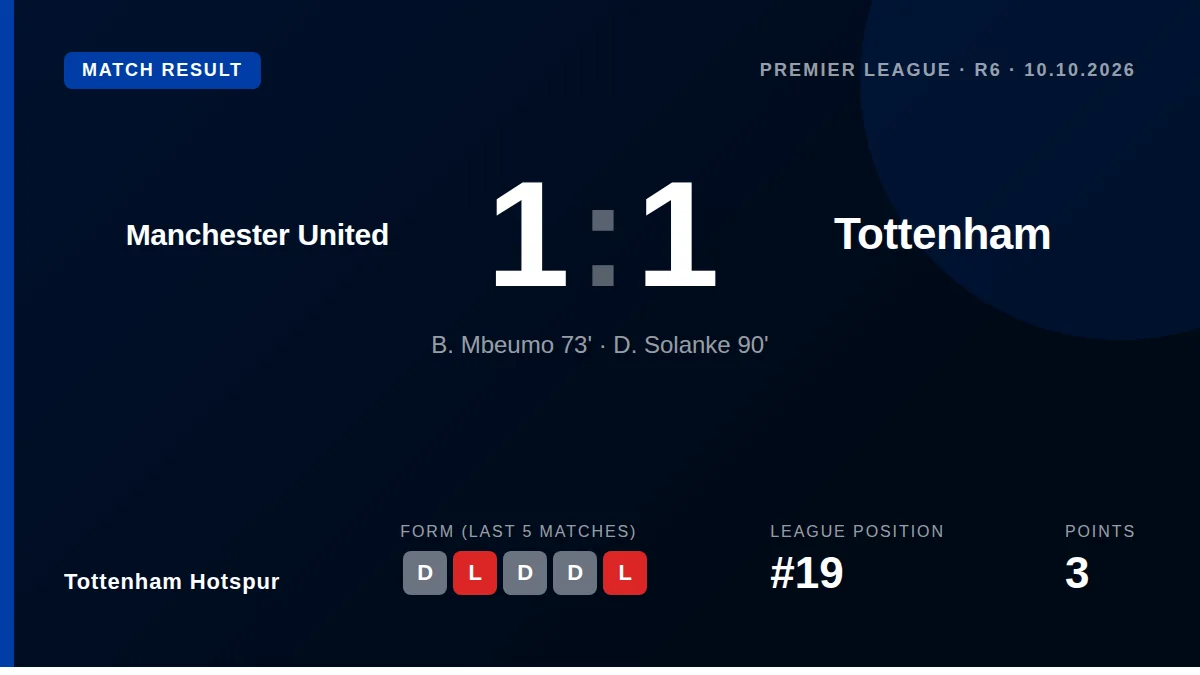 MATCH RESULT

PREMIER LEAGUE · R6 · 10.10.2026

Manchester United

1:1

Tottenham

B. Mbeumo 73' · D. Solanke 90'

Tottenham Hotspur

FORM (LAST 5 MATCHES)

D L D D L

LEAGUE POSITION

#19

POINTS

3