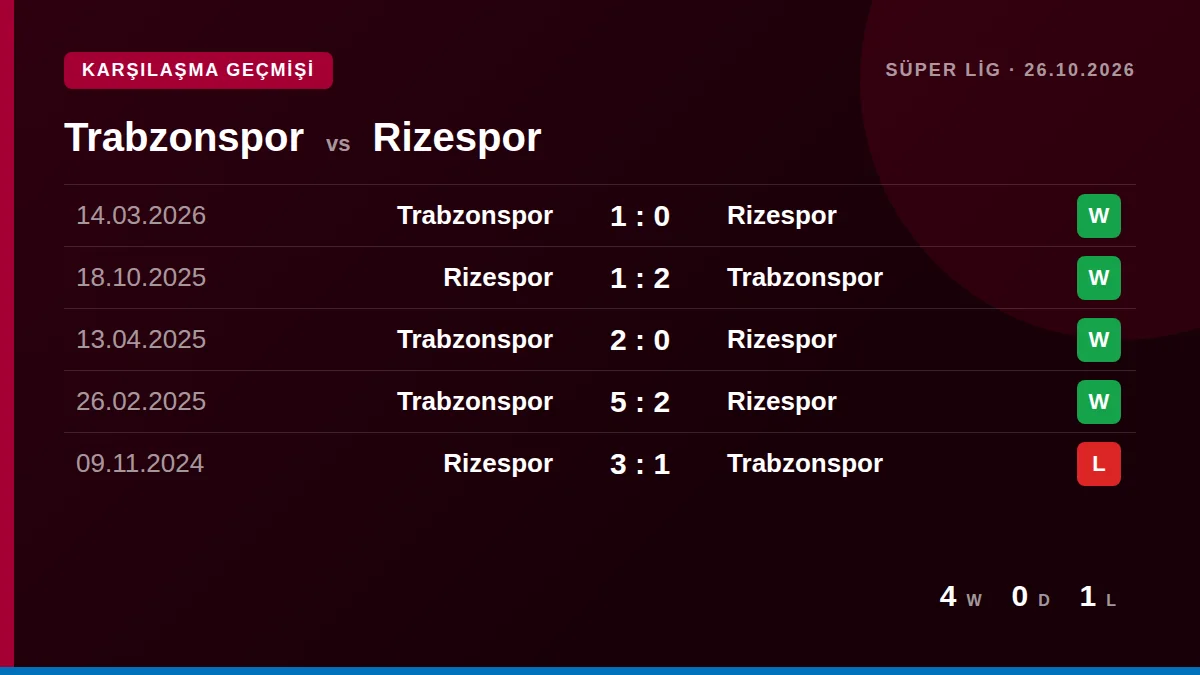 KARŞILAŞMA GEÇMİŞİ

SÜPER LİG · 26.10.2026

Trabzonspor vs Rizespor

| 14.03.2026 | Trabzonspor | 1 : 0 | Rizespor | W |
|---|---|---|---|---|
| 18.10.2025 | Rizespor | 1 : 2 | Trabzonspor | W |
| 13.04.2025 | Trabzonspor | 2 : 0 | Rizespor | W |
| 26.02.2025 | Trabzonspor | 5 : 2 | Rizespor | W |
| 09.11.2024 | Rizespor | 3 : 1 | Trabzonspor | L |

4 W 0 D 1 L