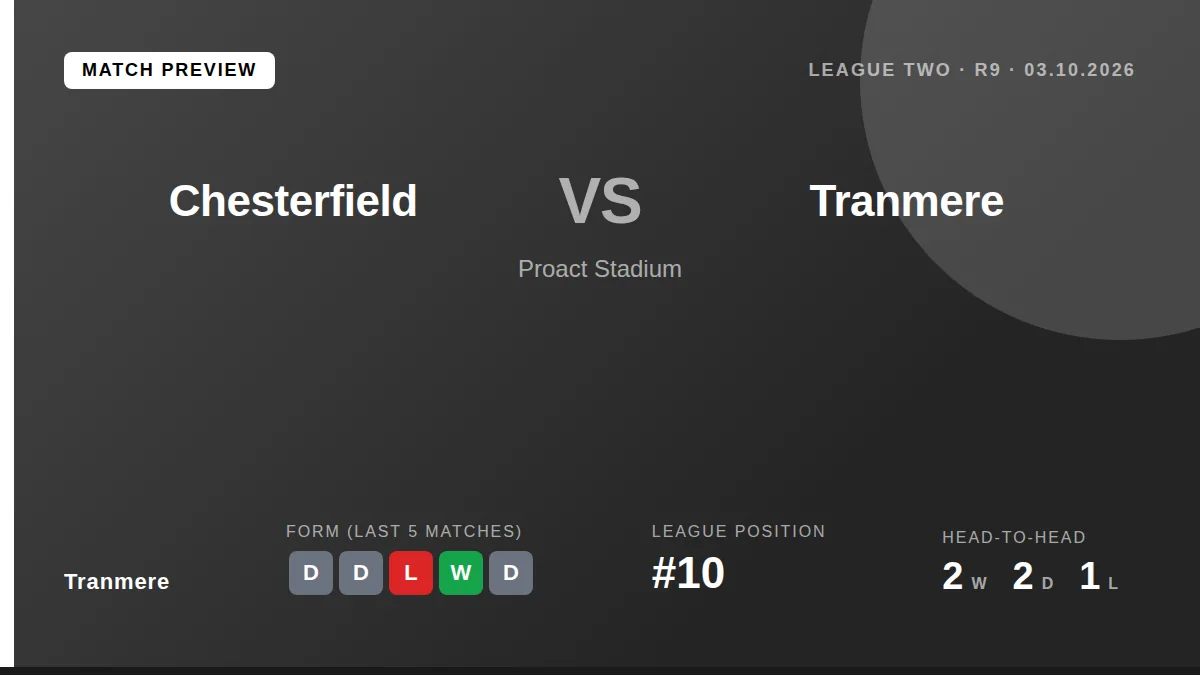 MATCH PREVIEW

LEAGUE TWO · R9 · 03.10.2026

Chesterfield

VS

Tranmere

Proact Stadium

Tranmere

FORM (LAST 5 MATCHES)

D D L W D

LEAGUE POSITION

#10

HEAD-TO-HEAD

2 W 2 D 1 L