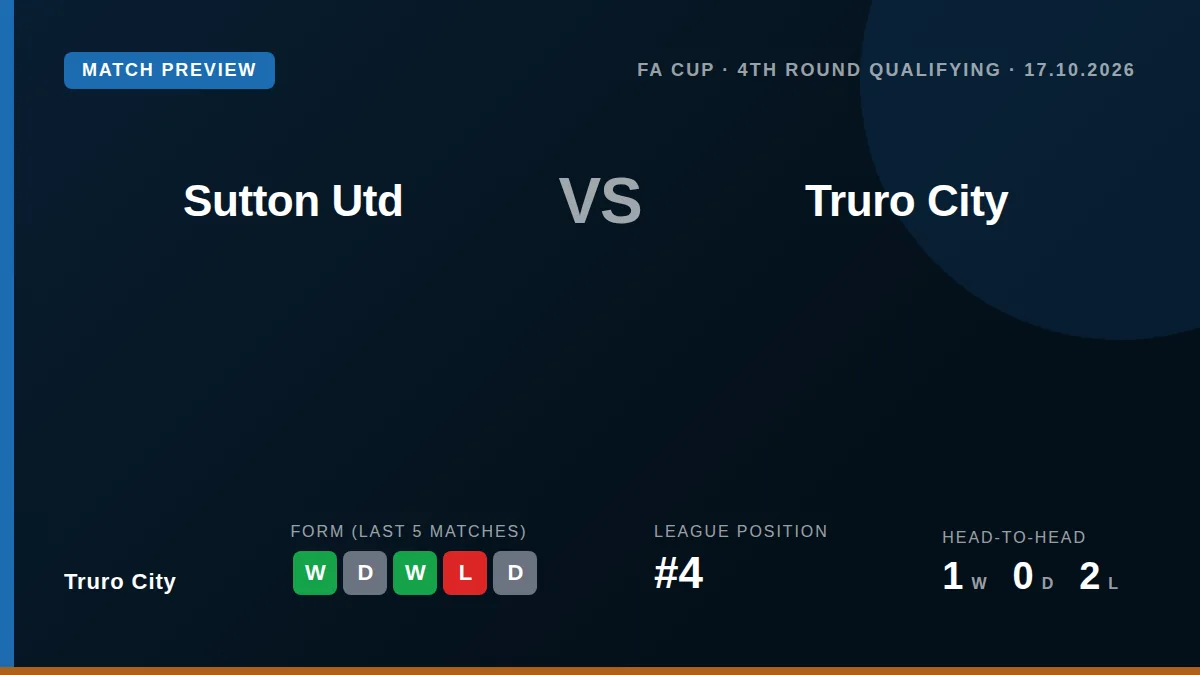 MATCH PREVIEW

FA CUP · 4TH ROUND QUALIFYING · 17.10.2026

Sutton Utd

VS

Truro City

Truro City

FORM (LAST 5 MATCHES)

W D W L D

LEAGUE POSITION

#4

HEAD-TO-HEAD

1 W 0 D 2 L