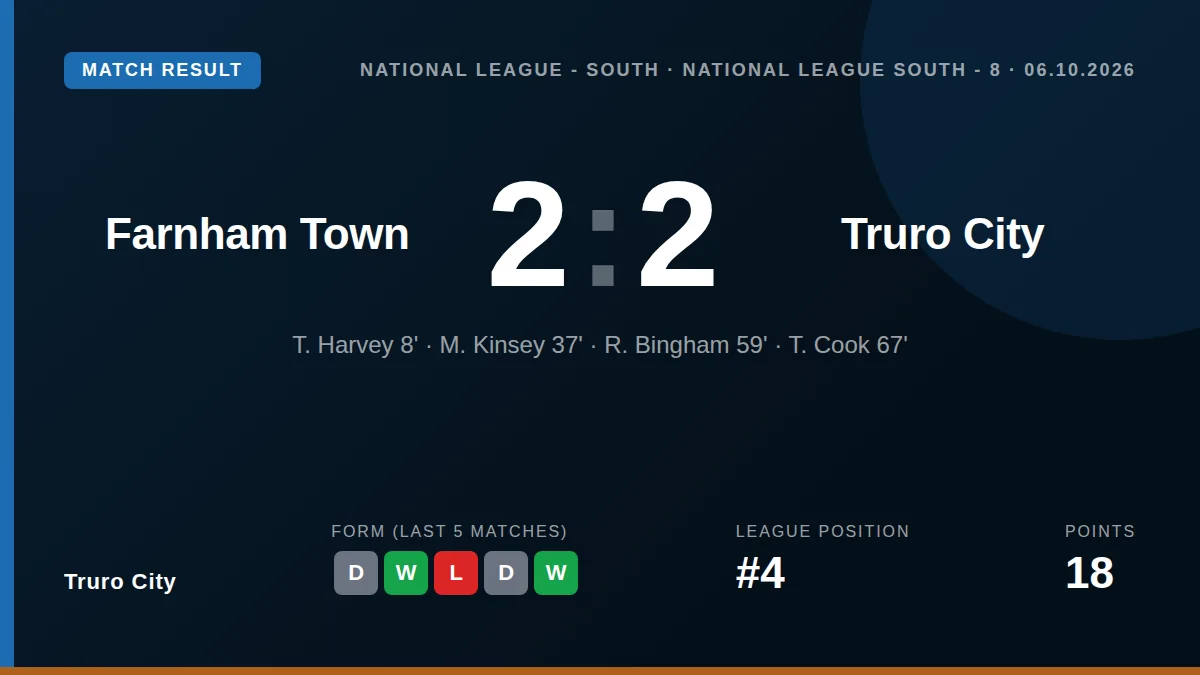 MATCH RESULT

NATIONAL LEAGUE - SOUTH · NATIONAL LEAGUE SOUTH - 8 · 06.10.2026

Farnham Town

2:2

Truro City

T. Harvey 8' · M. Kinsey 37' · R. Bingham 59' · T. Cook 67'

Truro City

FORM (LAST 5 MATCHES)

D W L D W

LEAGUE POSITION

#4

POINTS

18