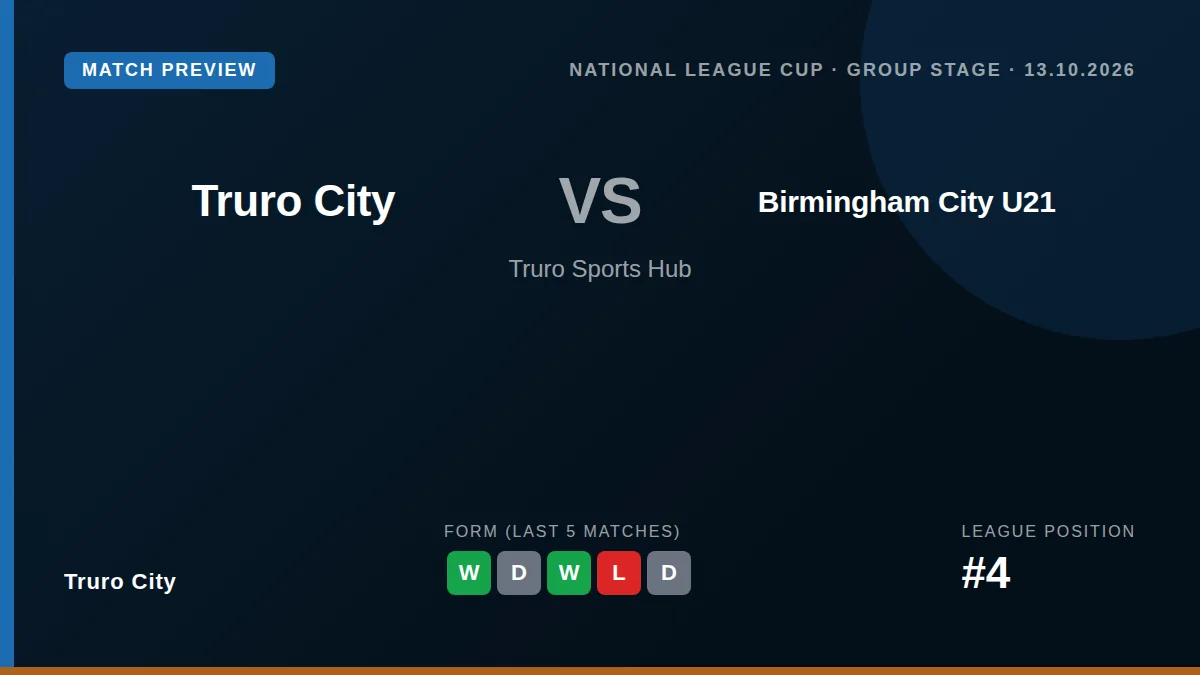 MATCH PREVIEW

NATIONAL LEAGUE CUP · GROUP STAGE · 13.10.2026

Truro City

VS

Birmingham City U21

Truro Sports Hub

Truro City

FORM (LAST 5 MATCHES)

W D W L D

LEAGUE POSITION

#4