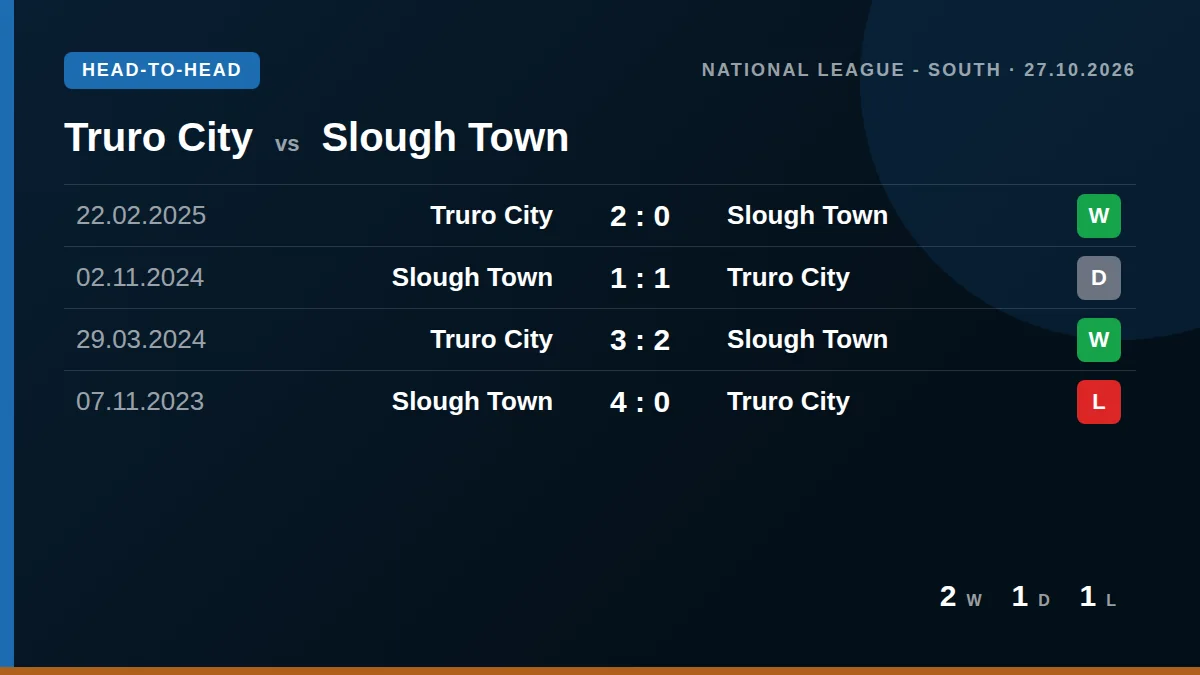 HEAD-TO-HEAD

NATIONAL LEAGUE - SOUTH · 27.10.2026

Truro City vs Slough Town

| 22.02.2025 | Truro City | 2 : 0 | Slough Town | W |
|---|---|---|---|---|
| 02.11.2024 | Slough Town | 1 : 1 | Truro City | D |
| 29.03.2024 | Truro City | 3 : 2 | Slough Town | W |
| 07.11.2023 | Slough Town | 4 : 0 | Truro City | L |

2 W 1 D 1 L