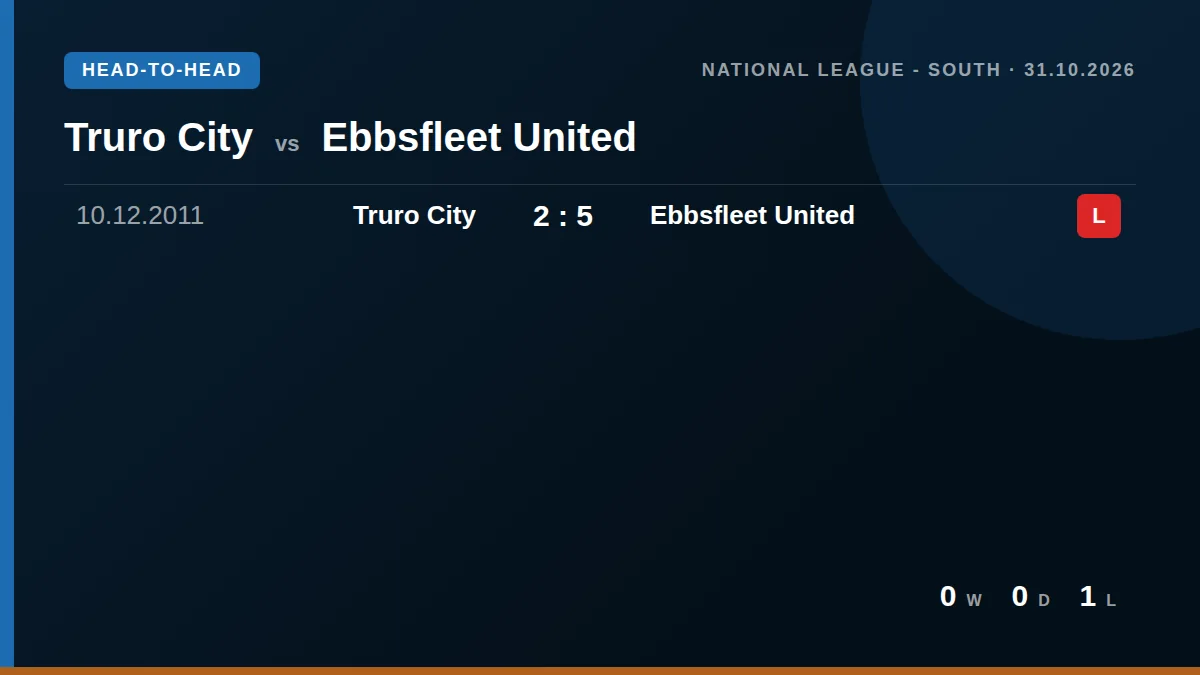 HEAD-TO-HEAD

NATIONAL LEAGUE - SOUTH · 31.10.2026

Truro City vs Ebbsfleet United

10.12.2011 Truro City 2 : 5 Ebbsfleet United L

0 W 0 D 1 L