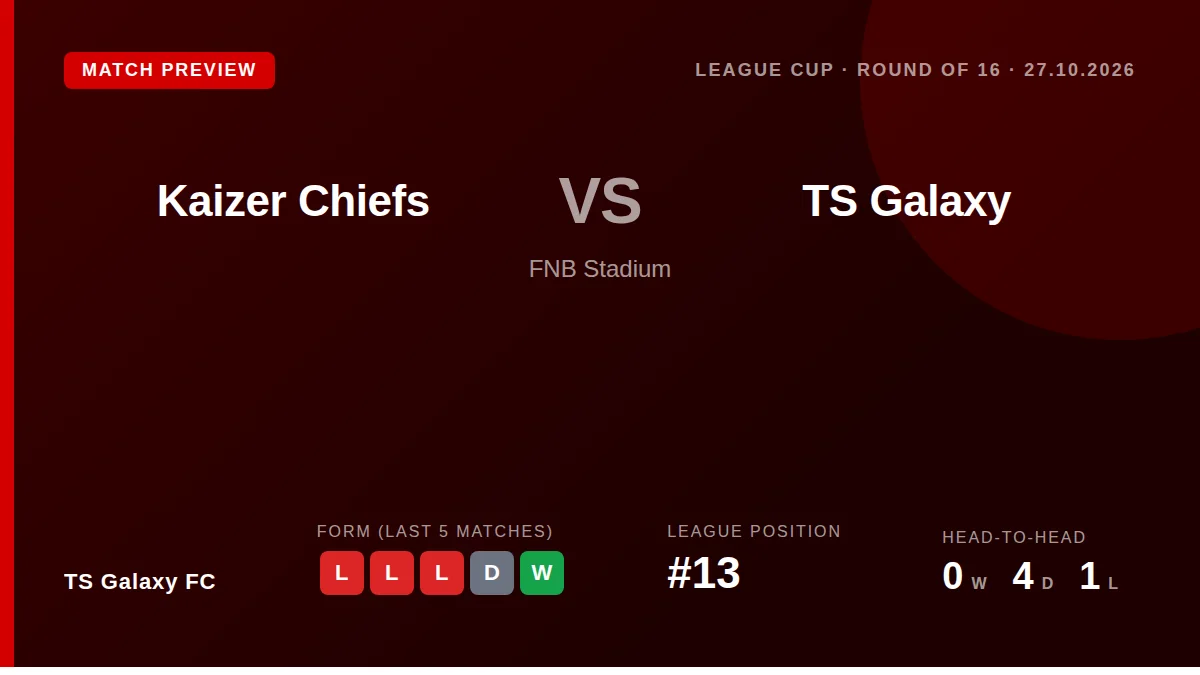 MATCH PREVIEW

LEAGUE CUP · ROUND OF 16 · 27.10.2026

Kaizer Chiefs

VS

TS Galaxy

FNB Stadium

TS Galaxy FC

FORM (LAST 5 MATCHES)

L L L D W

LEAGUE POSITION

#13

HEAD-TO-HEAD

0 W 4 D 1 L