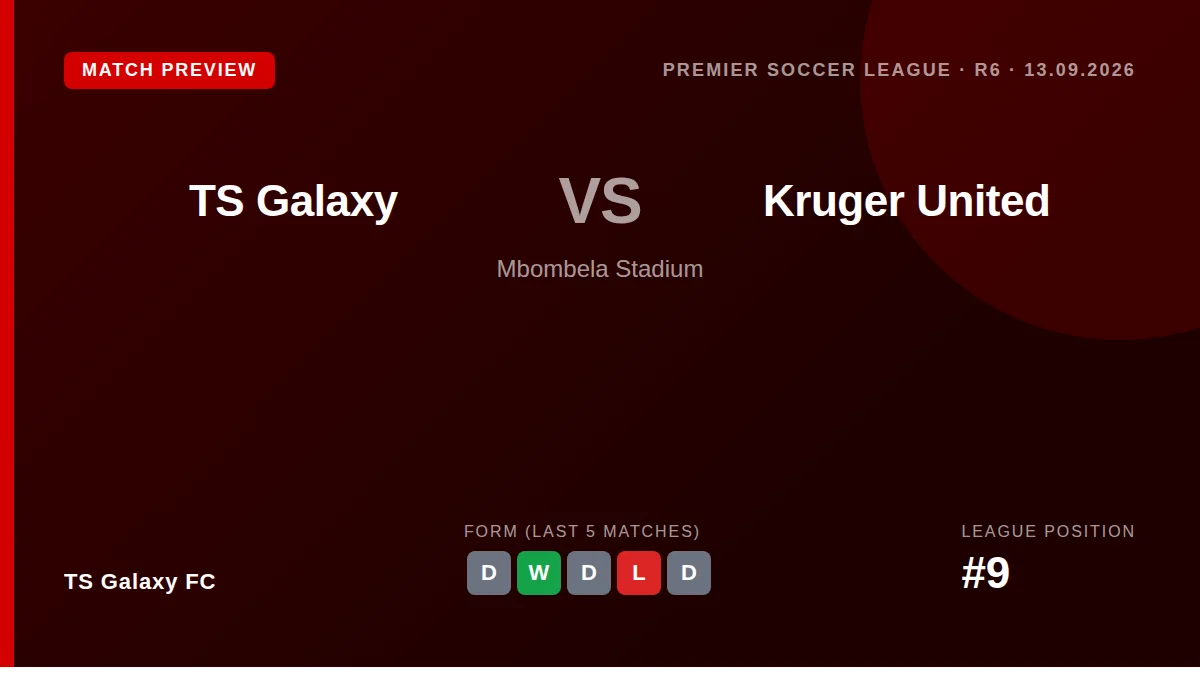 MATCH PREVIEW

PREMIER SOCCER LEAGUE · R6 · 13.09.2026

TS Galaxy

VS

Kruger United

Mbombela Stadium

TS Galaxy FC

FORM (LAST 5 MATCHES)

D W D L D

LEAGUE POSITION

#9