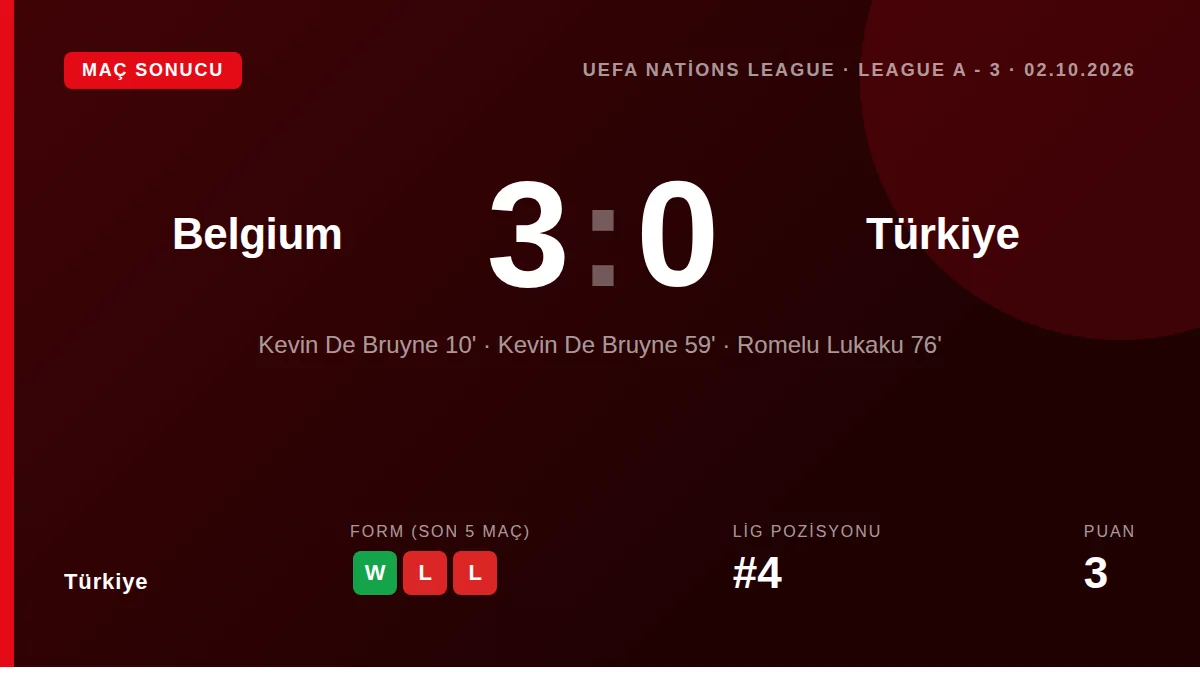 MAÇ SONUCU

UEFA NATİONS LEAGUE · LEAGUE A - 3 · 02.10.2026

Belgium

3 : 0

Türkiye

Kevin De Bruyne 10' · Kevin De Bruyne 59' · Romelu Lukaku 76'

Türkiye

FORM (SON 5 MAÇ)
W L L

LİG POZİSYONU
#4

PUAN
3