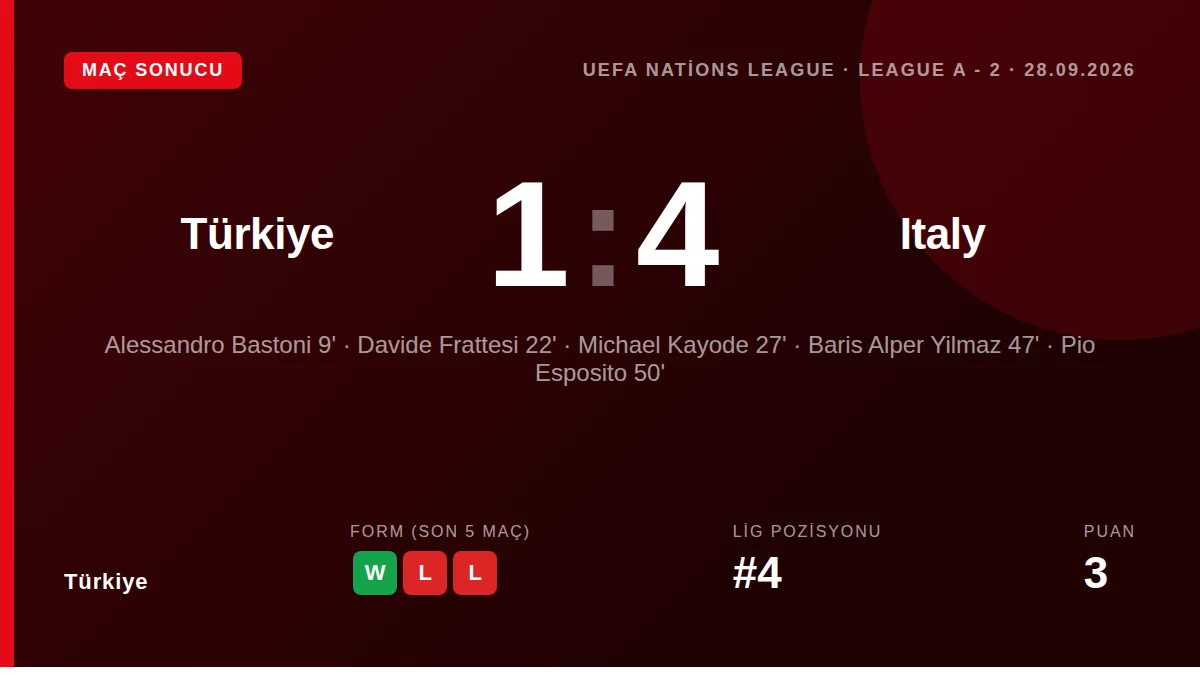 MAÇ SONUCU

UEFA NATİONS LEAGUE · LEAGUE A - 2 · 28.09.2026

Türkiye

1:4

Italy

Alessandro Bastoni 9' · Davide Frattesi 22' · Michael Kayode 27' · Baris Alper Yilmaz 47' · Pio Esposito 50'

Türkiye

FORM (SON 5 MAÇ)

W L L

LİG POZİSYONU

#4

PUAN

3