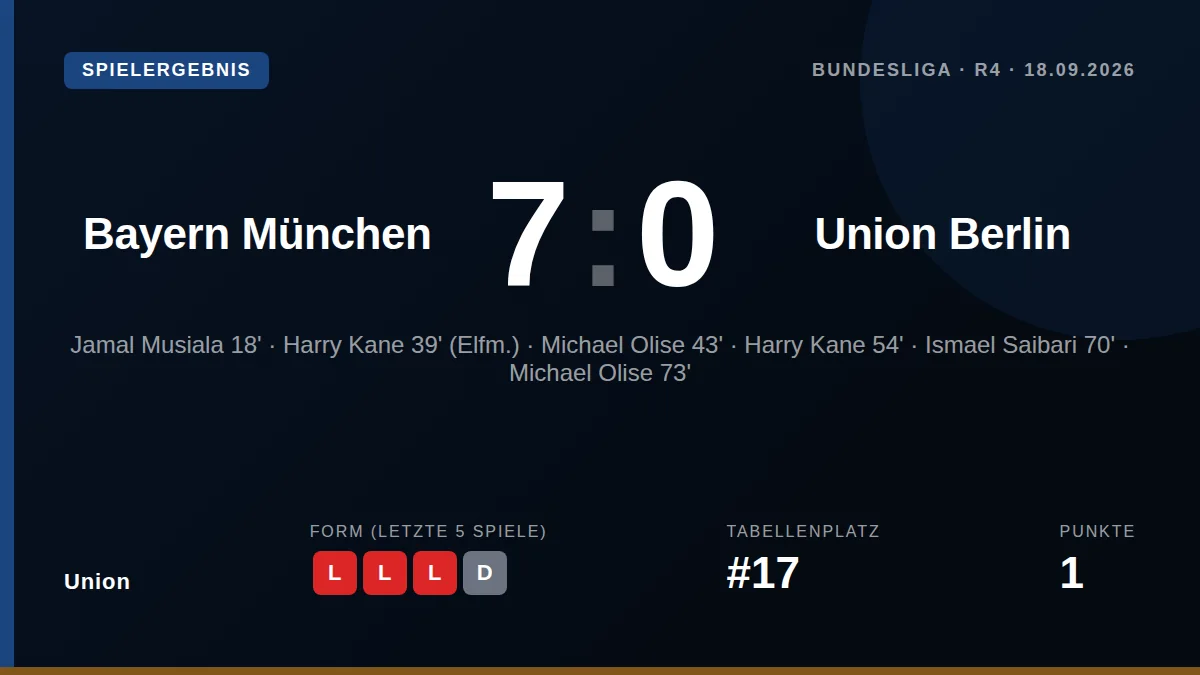 SPIELERGEBNIS

BUNDESLIGA · R4 · 18.09.2026

Bayern München

7:0

Union Berlin

Jamal Musiala 18' · Harry Kane 39' (Elfm.) · Michael Olise 43' · Harry Kane 54' · Ismael Saibari 70' · Michael Olise 73'

Union

FORM (LETZTE 5 SPIELE)

L L L D

TABELLENPLATZ

#17

PUNKTE

1