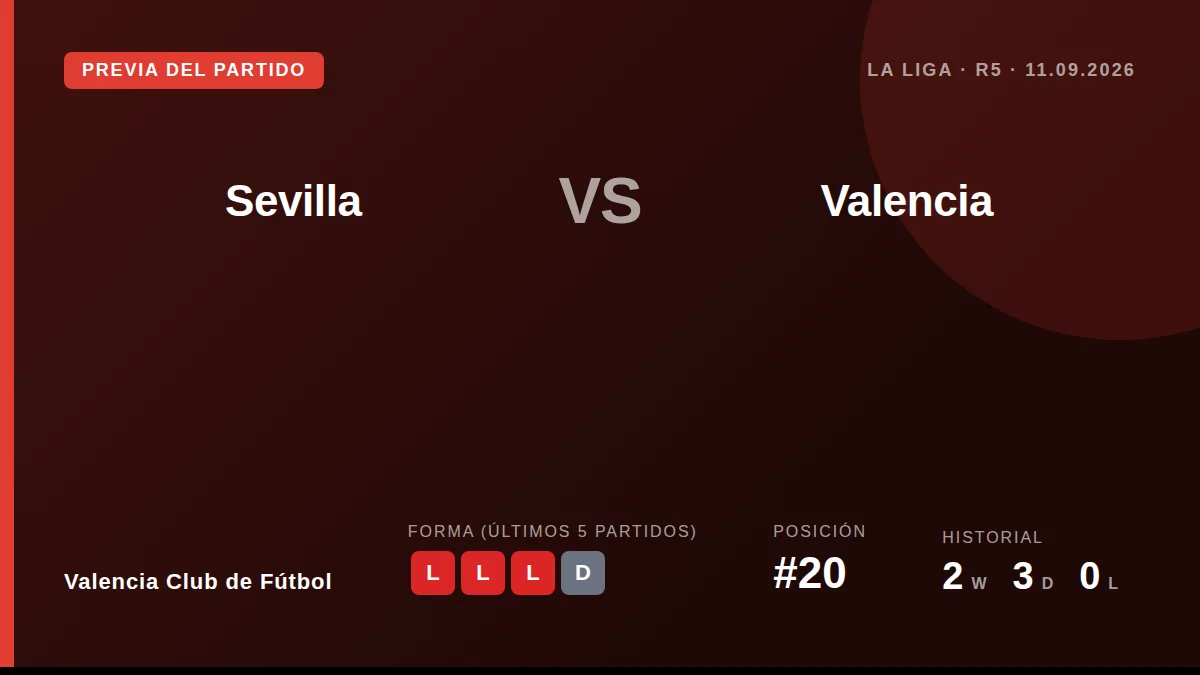 PREVIA DEL PARTIDO

LA LIGA · R5 · 11.09.2026

Sevilla

VS

Valencia

Valencia Club de Fútbol

FORMA (ÚLTIMOS 5 PARTIDOS)

L L L D

POSICIÓN

#20

HISTORIAL

2 W 3 D 0 L