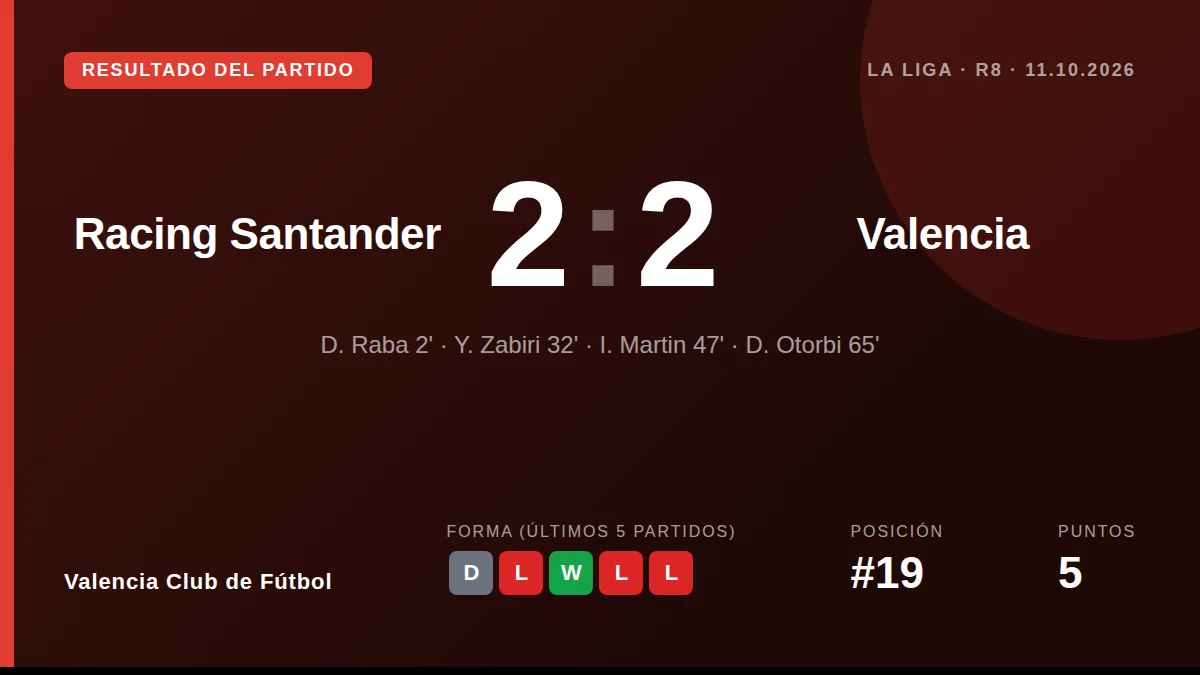 RESULTADO DEL PARTIDO

LA LIGA · R8 · 11.10.2026

Racing Santander

2 : 2

Valencia

D. Raba 2' · Y. Zabiri 32' · I. Martin 47' · D. Otorbi 65'

Valencia Club de Fútbol

FORMA (ÚLTIMOS 5 PARTIDOS)

D L W L L

POSICIÓN
#19

PUNTOS
5