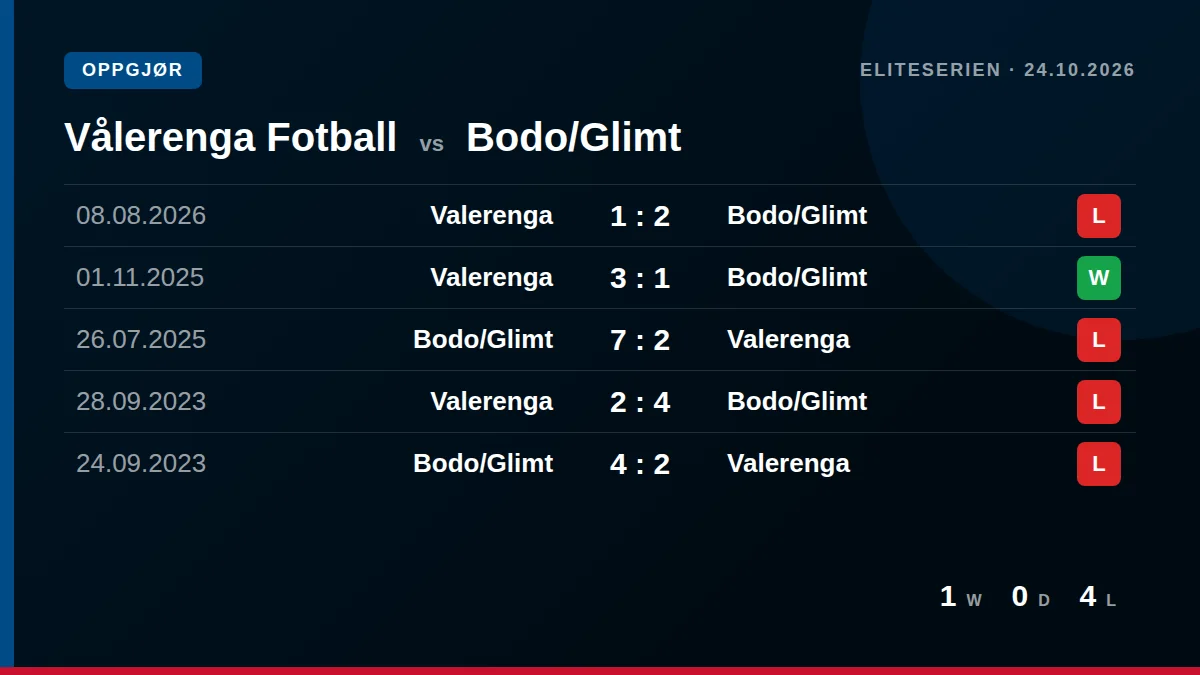 OPPGJØR

ELITESERIEN · 24.10.2026

Vålerenga Fotball vs Bodo/Glimt

| 08.08.2026 | Valerenga | 1 : 2 | Bodo/Glimt | L |
|---|---|---|---|---|
| 01.11.2025 | Valerenga | 3 : 1 | Bodo/Glimt | W |
| 26.07.2025 | Bodo/Glimt | 7 : 2 | Valerenga | L |
| 28.09.2023 | Valerenga | 2 : 4 | Bodo/Glimt | L |
| 24.09.2023 | Bodo/Glimt | 4 : 2 | Valerenga | L |

1 W 0 D 4 L