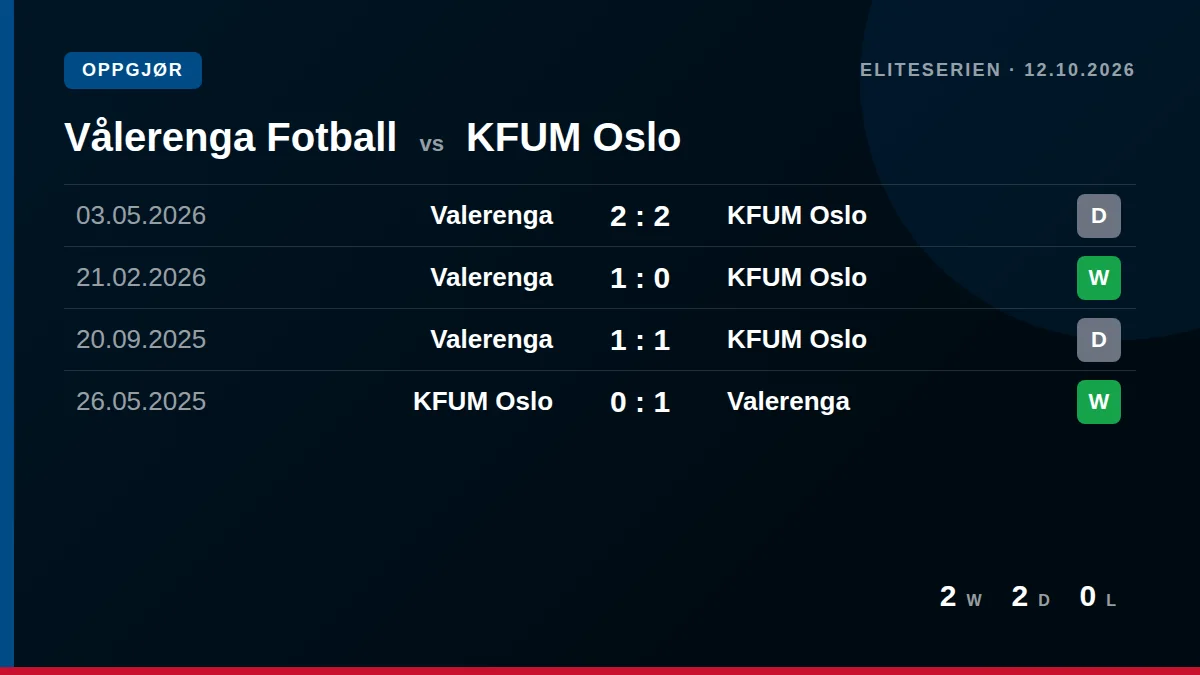 OPPGJØR

ELITESERIEN · 12.10.2026

Vålerenga Fotball vs KFUM Oslo

| 03.05.2026 | Valerenga | 2 : 2 | KFUM Oslo | D |
|---|---|---|---|---|
| 21.02.2026 | Valerenga | 1 : 0 | KFUM Oslo | W |
| 20.09.2025 | Valerenga | 1 : 1 | KFUM Oslo | D |
| 26.05.2025 | KFUM Oslo | 0 : 1 | Valerenga | W |

2 W 2 D 0 L