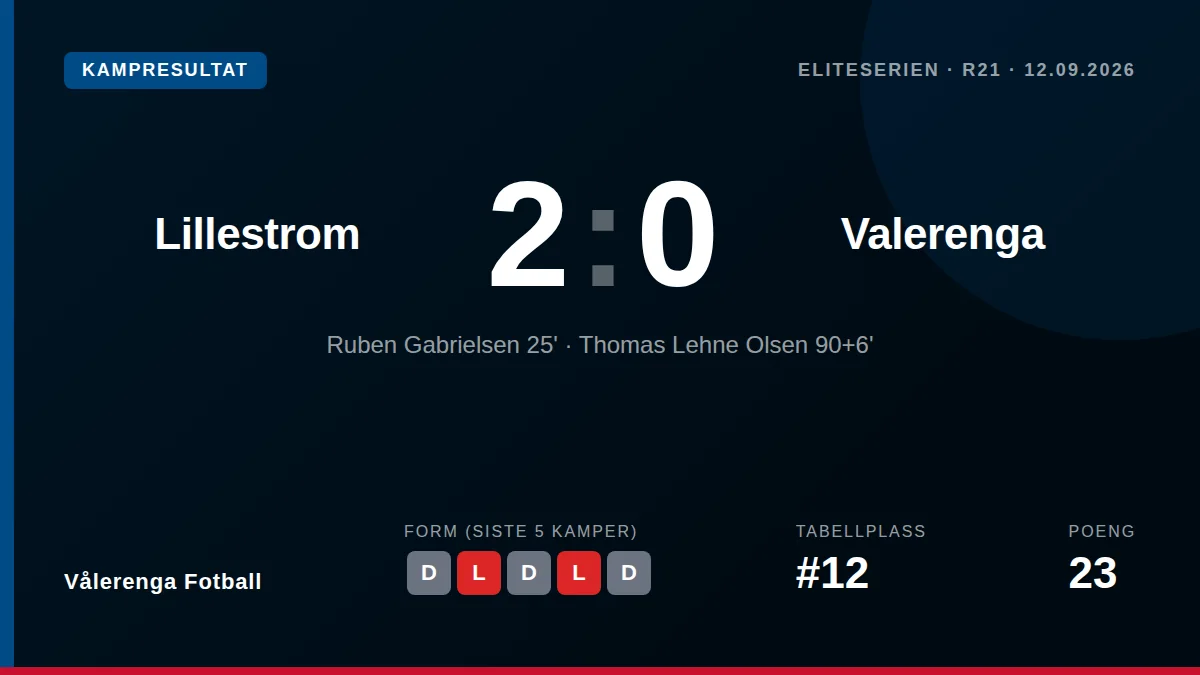 KAMPRESULTAT

ELITESERIEN · R21 · 12.09.2026

Lillestrom

2:0

Valerenga

Ruben Gabrielsen 25' · Thomas Lehne Olsen 90+6'

Vålerenga Fotball

FORM (SISTE 5 KAMPER)

D L D L D

TABELLPLASS

#12

POENG

23