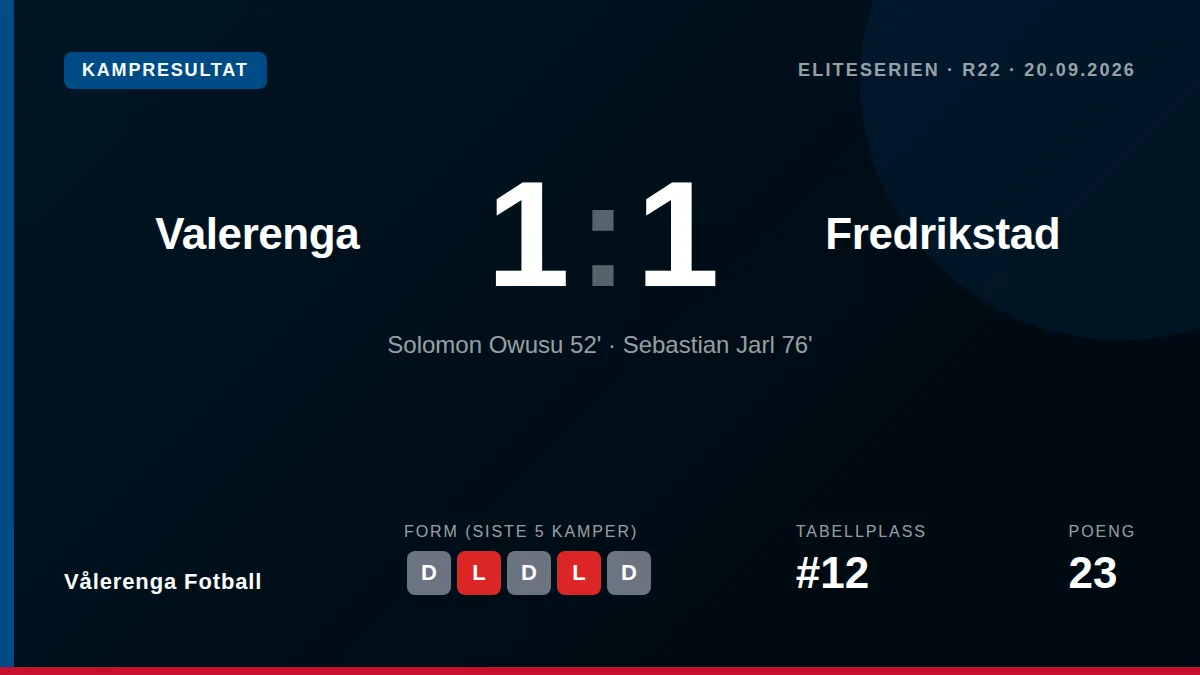 KAMPRESULTAT

ELITESERIEN · R22 · 20.09.2026

Valerenga

1:1

Fredrikstad

Solomon Owusu 52' · Sebastian Jarl 76'

Vålerenga Fotball

FORM (SISTE 5 KAMPER)

D L D L D

TABELLPLASS

#12

POENG

23