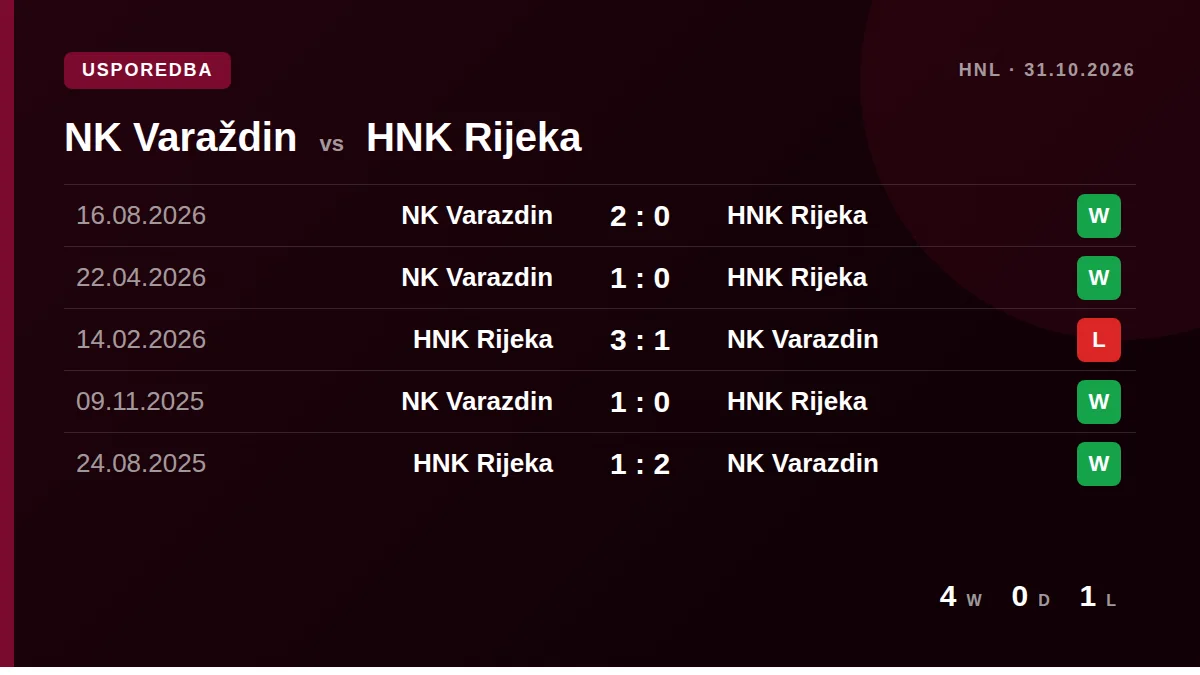 USPOREDBA

HNL · 31.10.2026

NK Varaždin vs HNK Rijeka

| 16.08.2026 | NK Varazdin | 2 : 0 | HNK Rijeka | W |
|---|---|---|---|---|
| 22.04.2026 | NK Varazdin | 1 : 0 | HNK Rijeka | W |
| 14.02.2026 | HNK Rijeka | 3 : 1 | NK Varazdin | L |
| 09.11.2025 | NK Varazdin | 1 : 0 | HNK Rijeka | W |
| 24.08.2025 | HNK Rijeka | 1 : 2 | NK Varazdin | W |

4 W 0 D 1 L