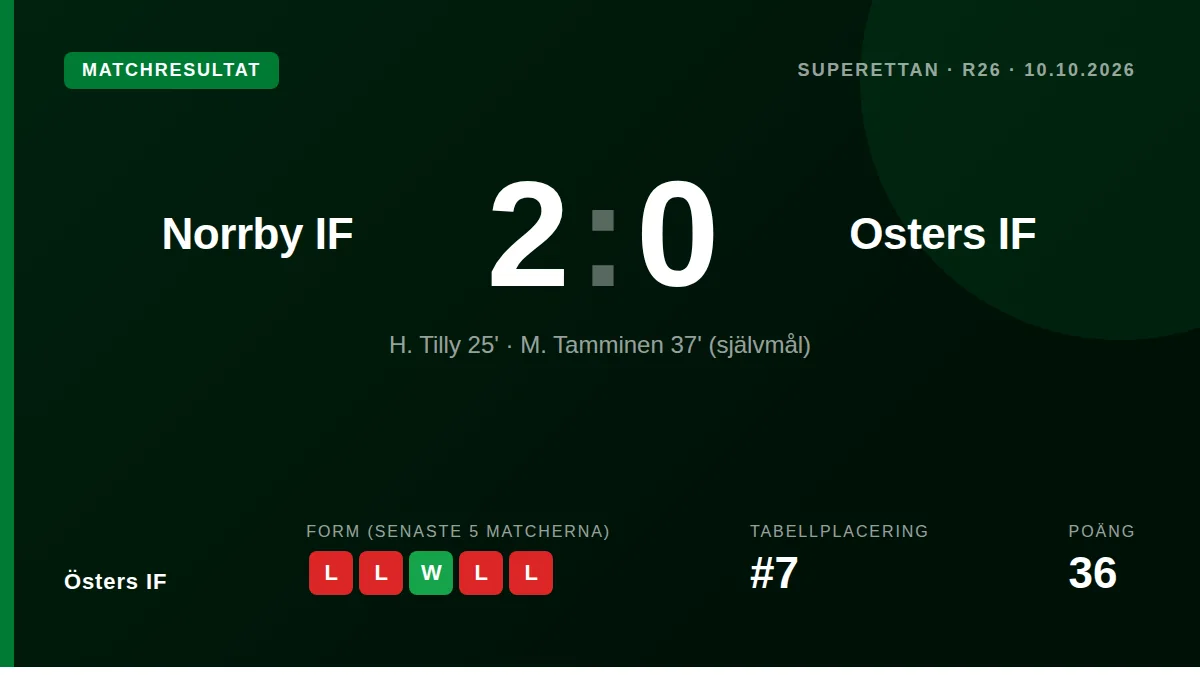 MATCHRESULTAT

SUPERETTAN · R26 · 10.10.2026

Norrby IF

2 : 0

Osters IF

H. Tilly 25' · M. Tamminen 37' (självmål)

Östers IF

FORM (SENASTE 5 MATCHERNA)

L L W L L

TABELLPLACERING

#7

POÄNG

36