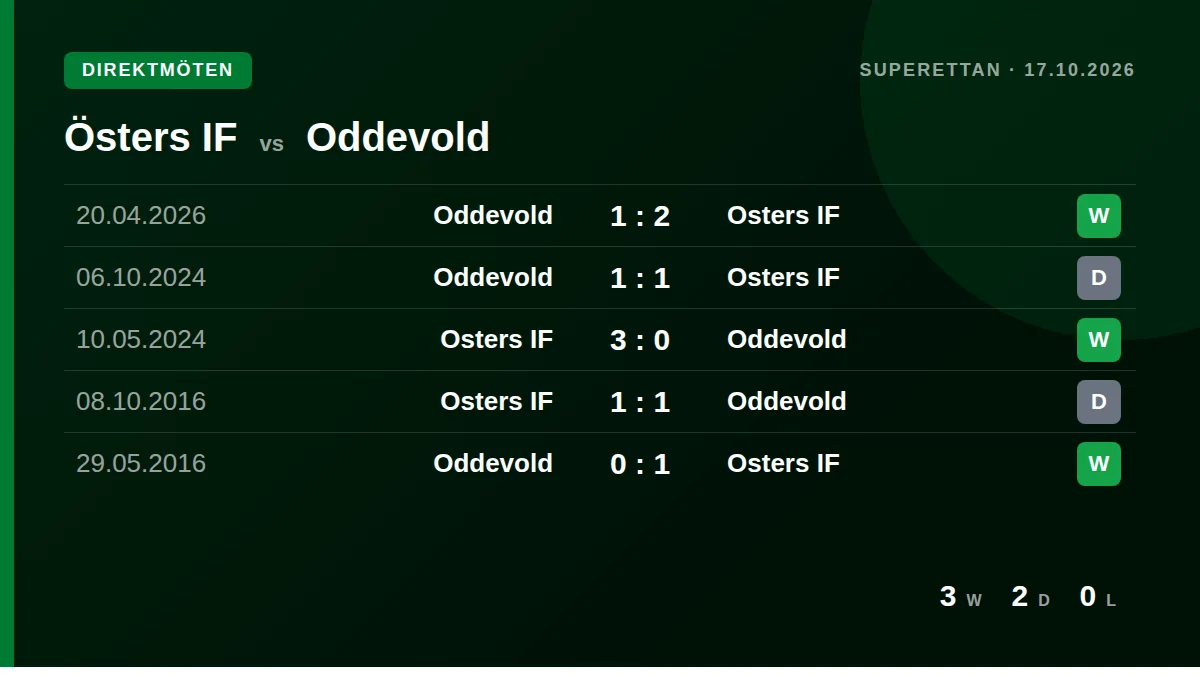 DIREKTMÖTEN

SUPERETTAN · 17.10.2026

Östers IF vs Oddevold

| 20.04.2026 | Oddevold | 1 : 2 | Osters IF | W |
|---|---|---|---|---|
| 06.10.2024 | Oddevold | 1 : 1 | Osters IF | D |
| 10.05.2024 | Osters IF | 3 : 0 | Oddevold | W |
| 08.10.2016 | Osters IF | 1 : 1 | Oddevold | D |
| 29.05.2016 | Oddevold | 0 : 1 | Osters IF | W |

3 W 2 D 0 L