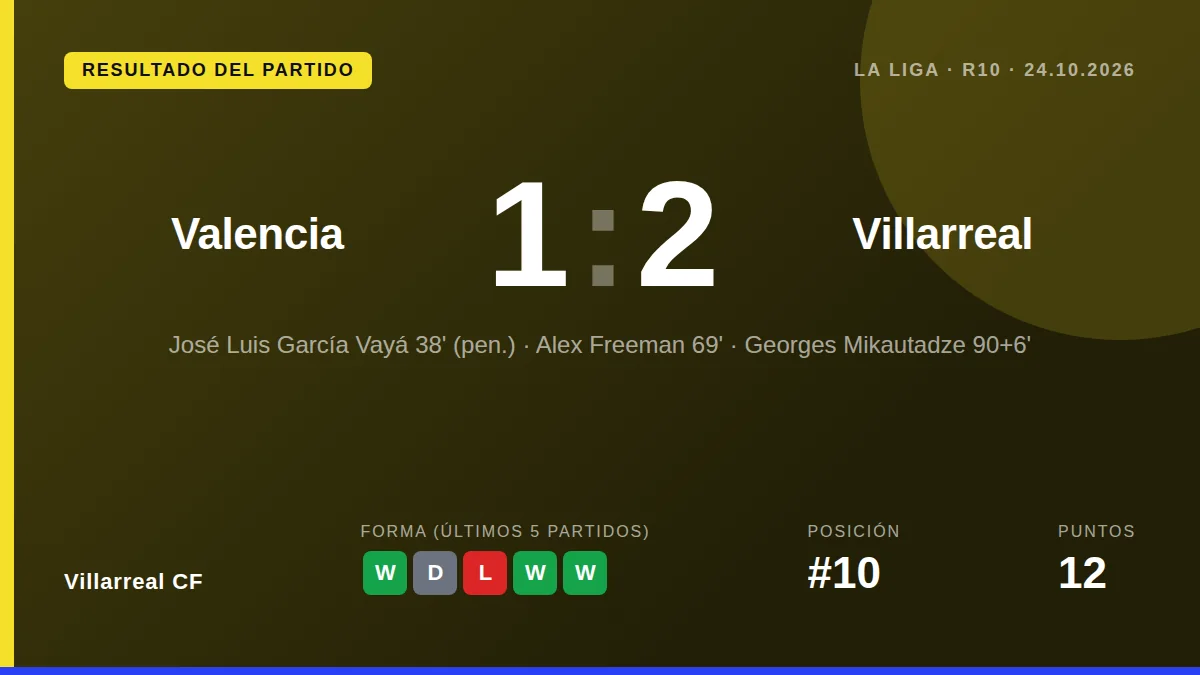 RESULTADO DEL PARTIDO

LA LIGA · R10 · 24.10.2026

Valencia

1:2

Villarreal

José Luis García Vayá 38' (pen.) · Alex Freeman 69' · Georges Mikautadze 90+6'

Villarreal CF

FORMA (ÚLTIMOS 5 PARTIDOS)

W D L W W

POSICIÓN

#10

PUNTOS

12